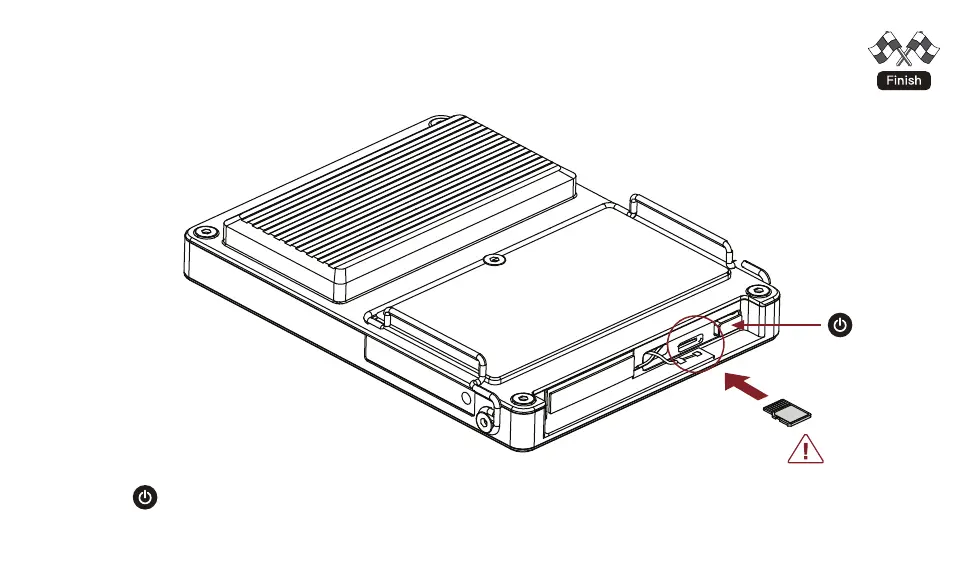 Finish