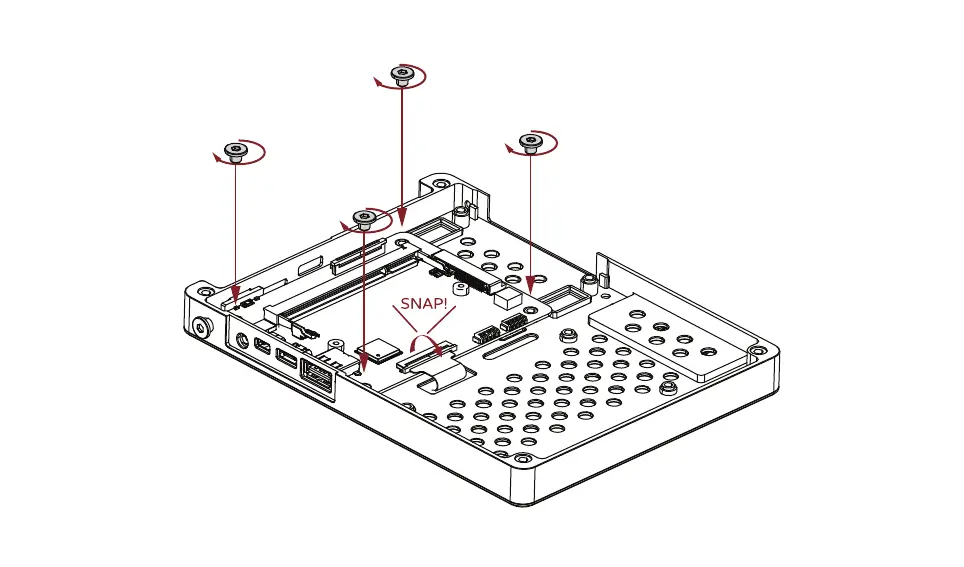 SNAP!