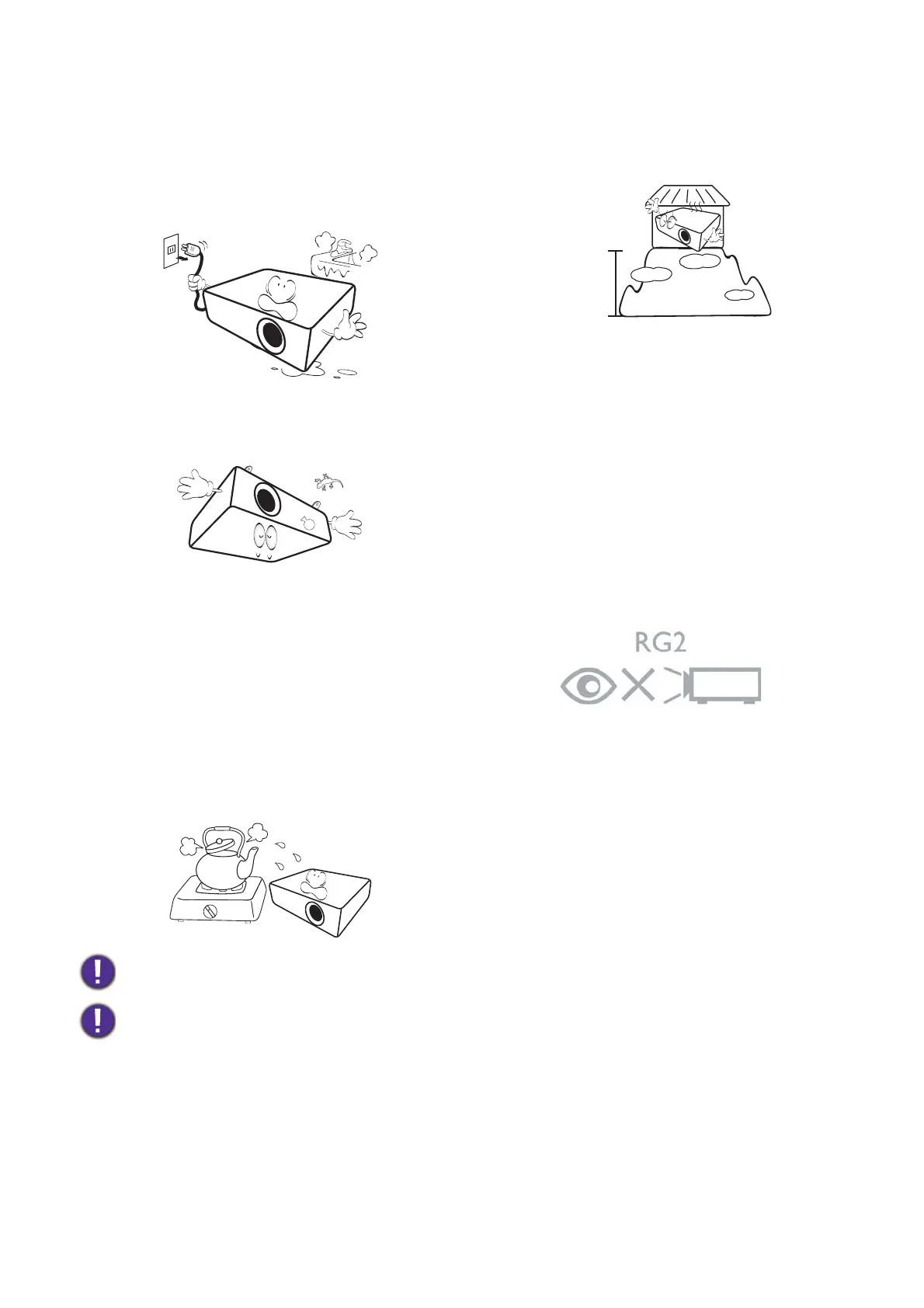 RG2