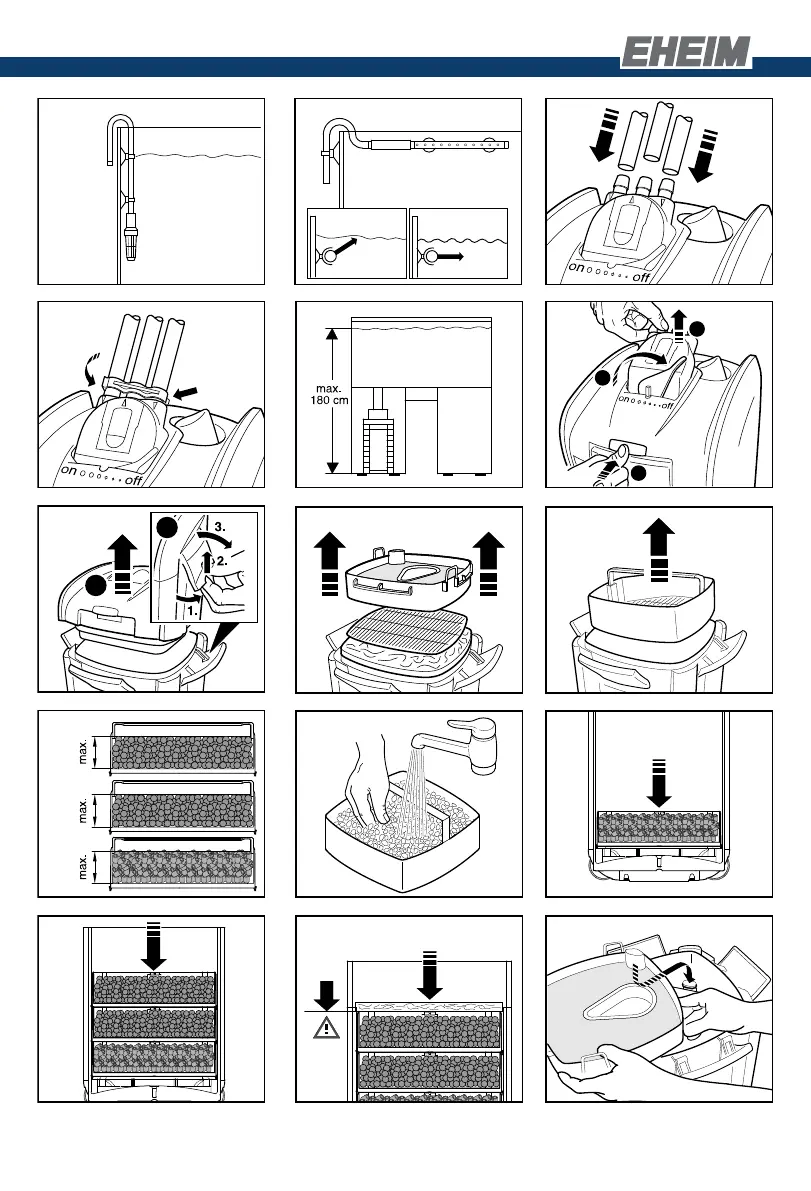 EHEIM

on off

on off

max.
180 cm

on off

3.
2.
1.

max.

max.

max.