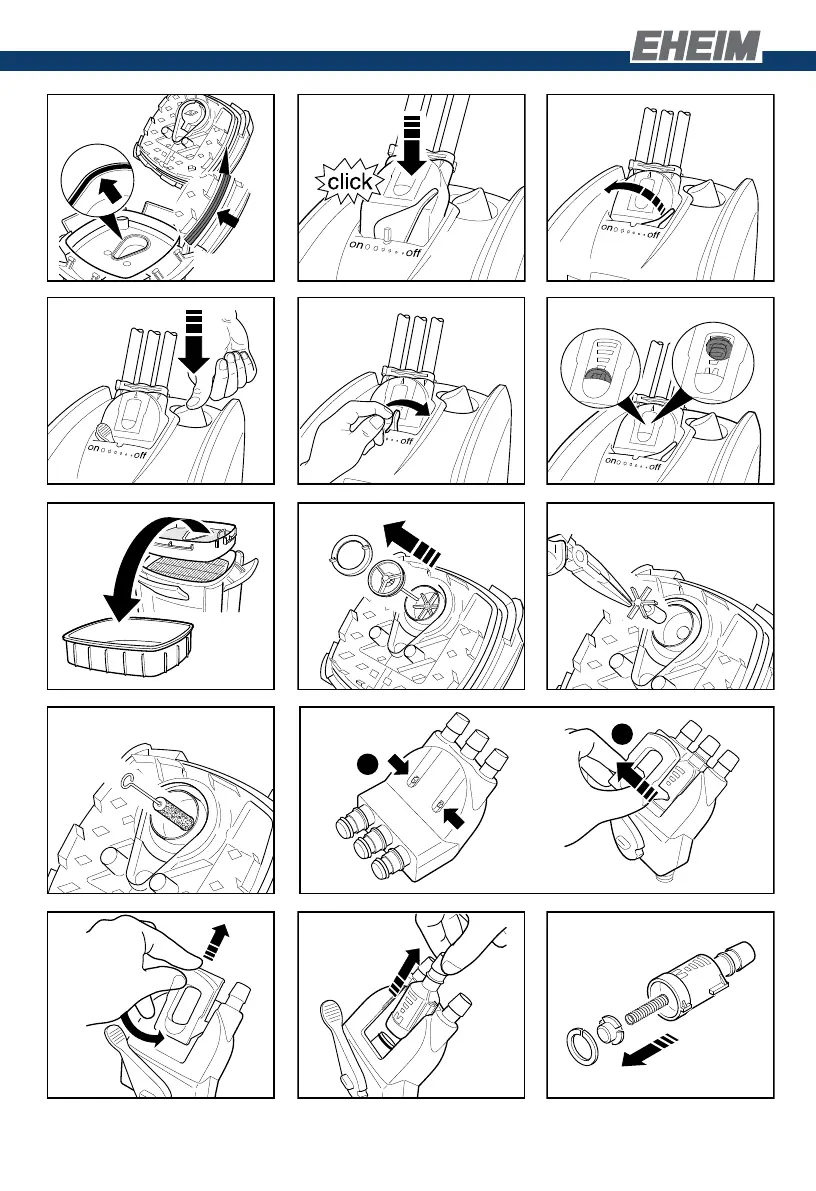 EHEIM

click

on off

on off

on off

on off

on off