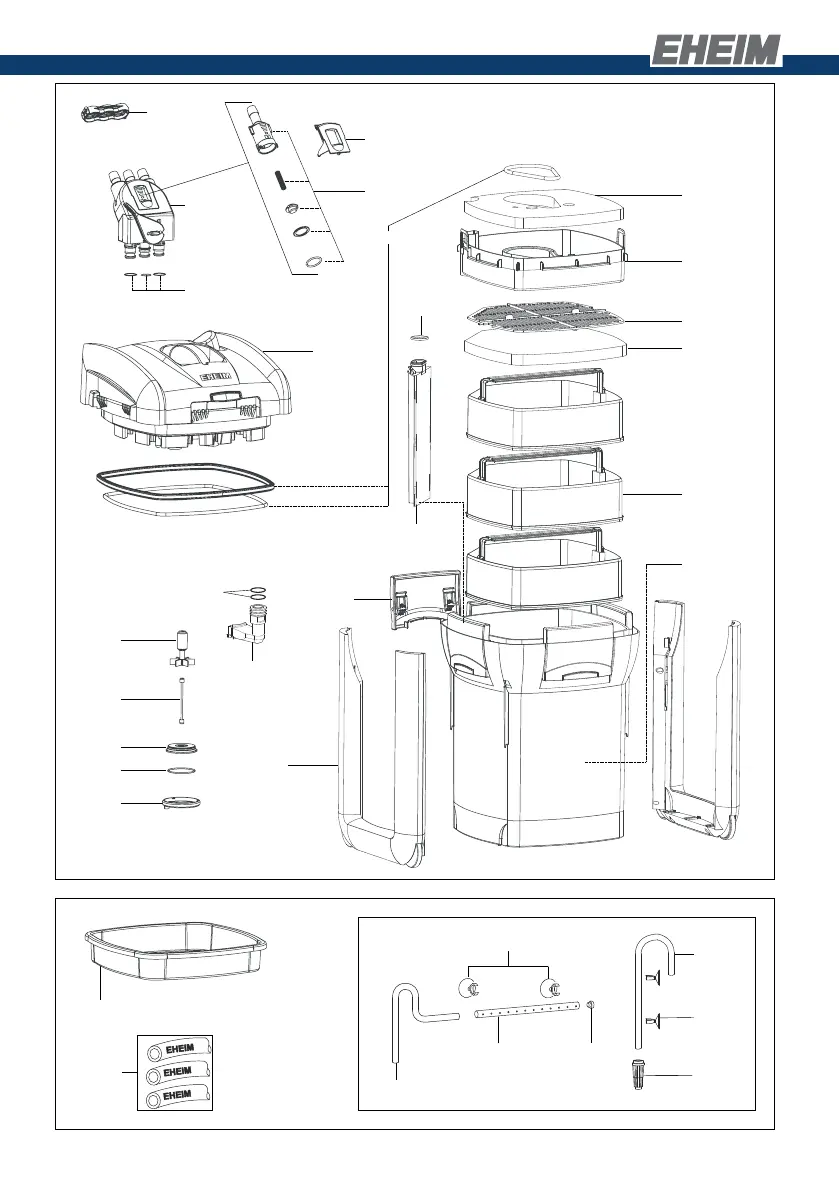 EHEIM

EHEIM

EHEIM

EHEIM

EHEIM