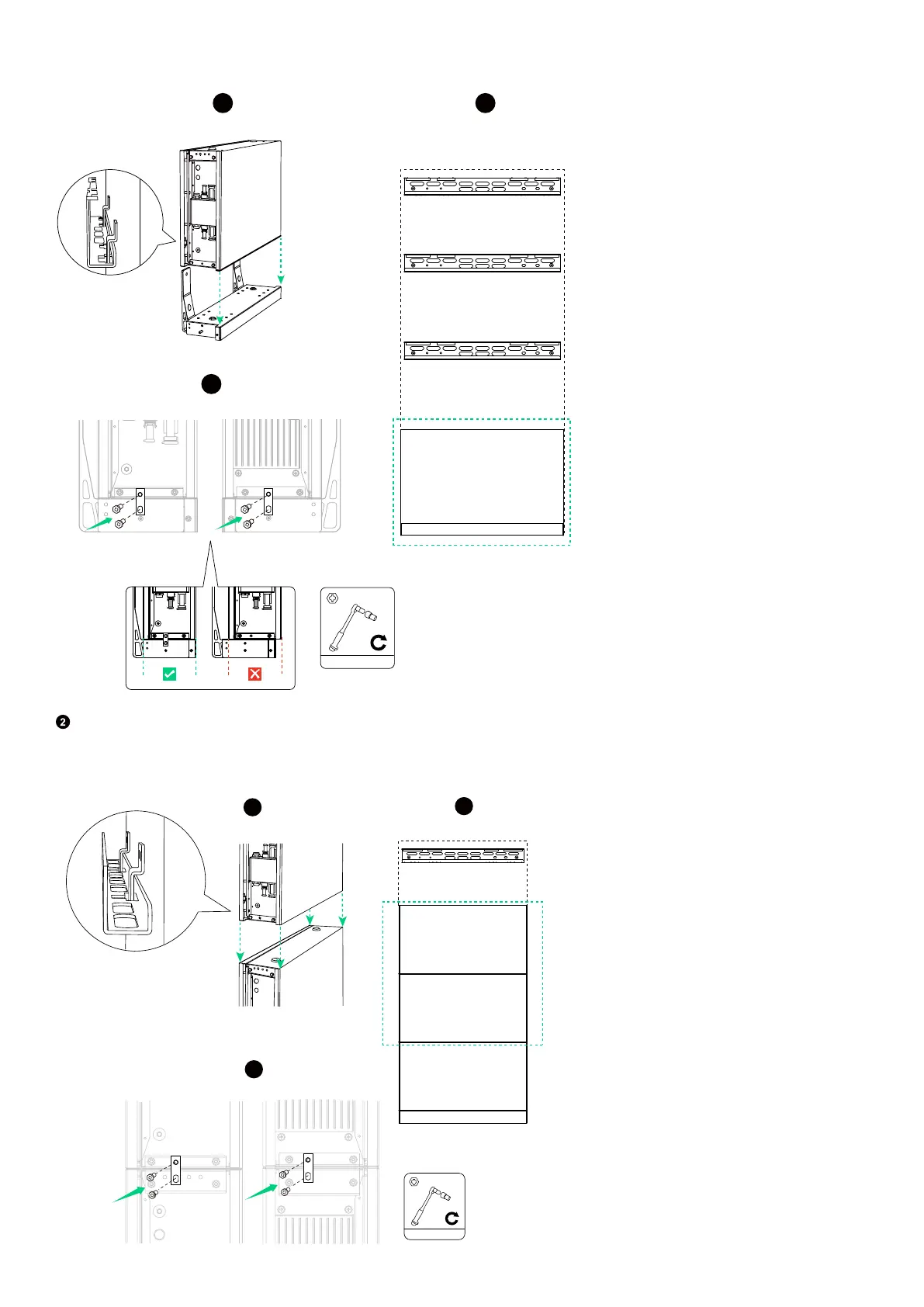 2