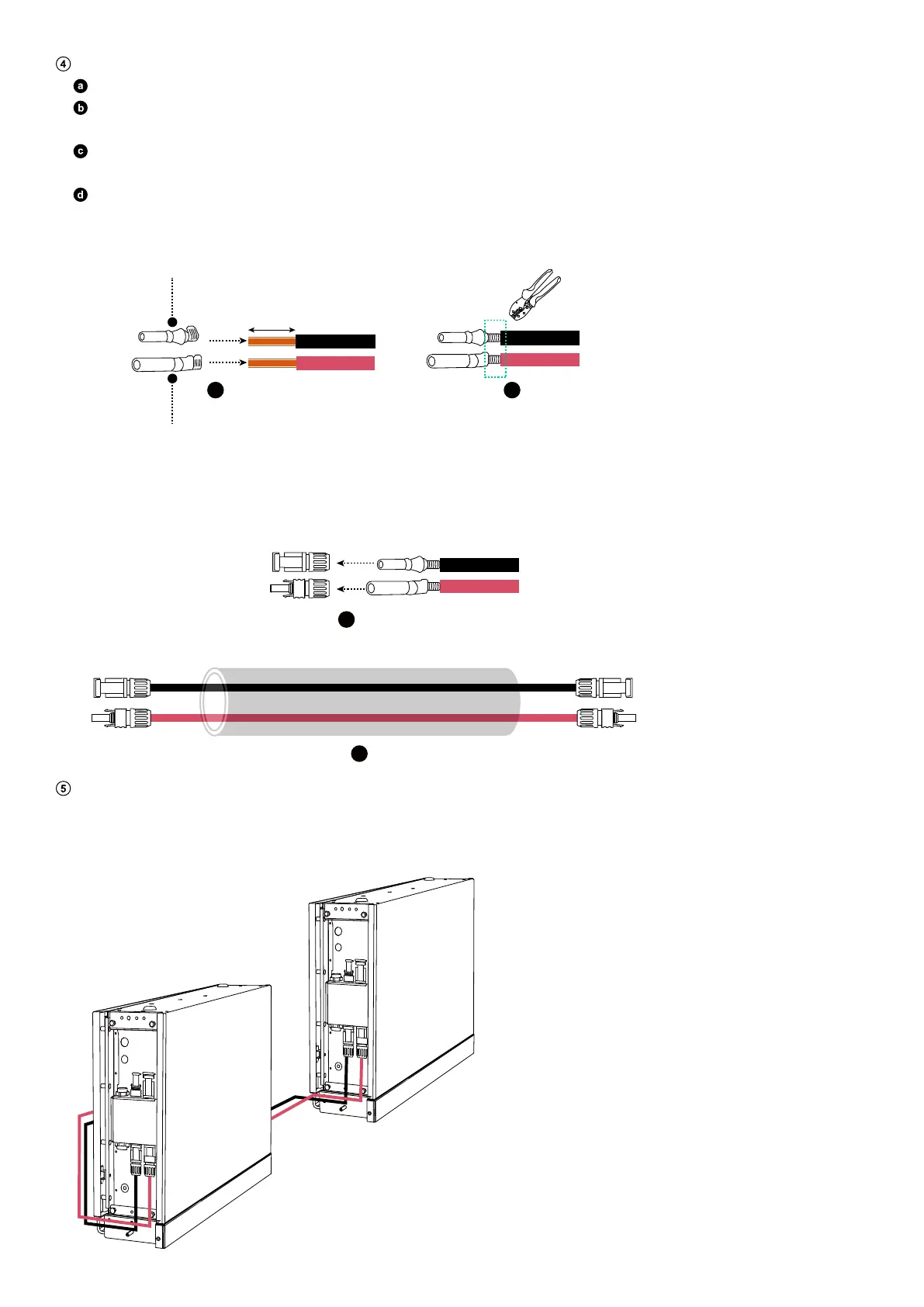 ④
a
b
c
d
⑤