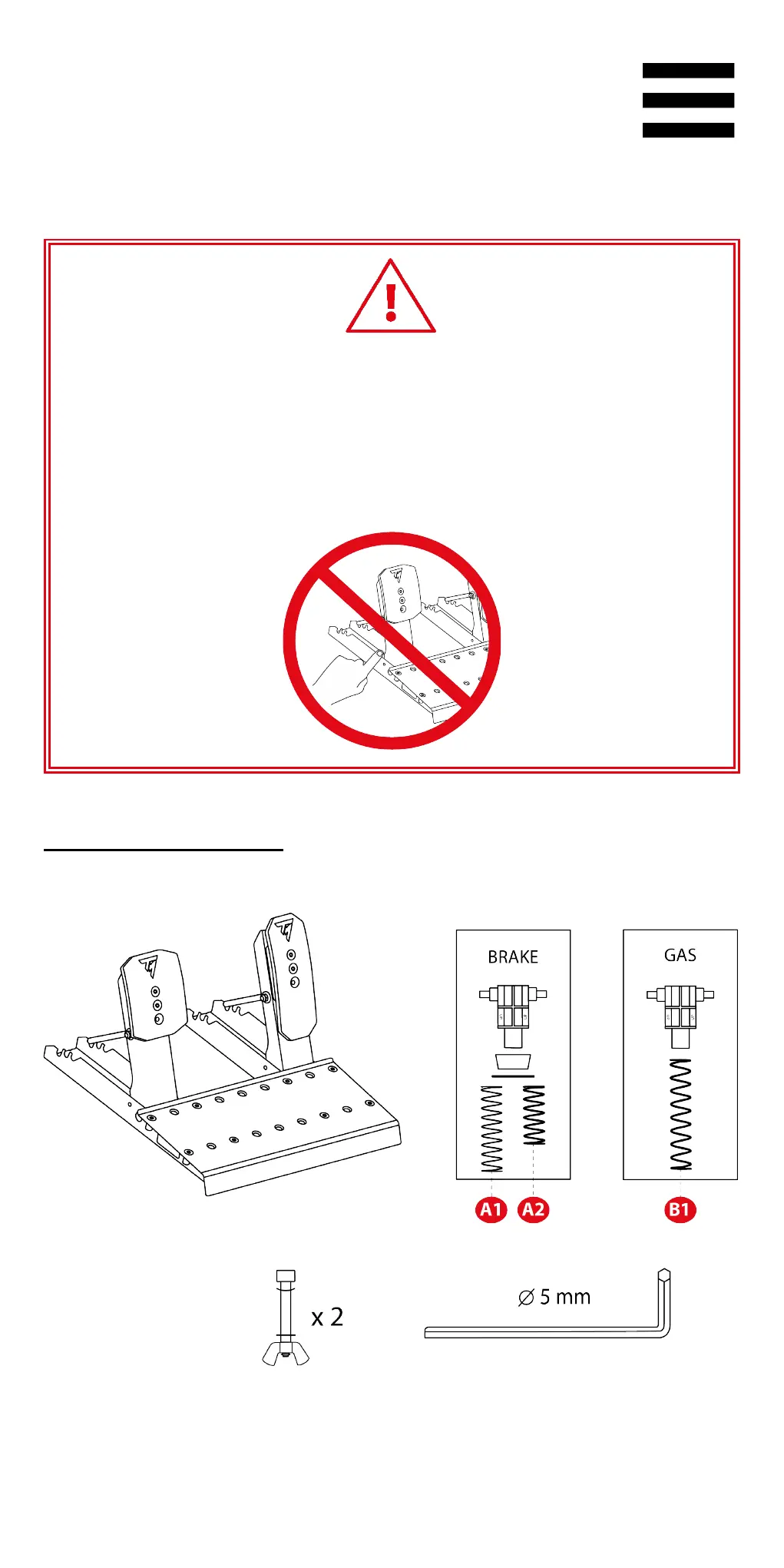 BRAKE

GAS

A1 A2

B1

x 2

$\varnothing$ 5 mm