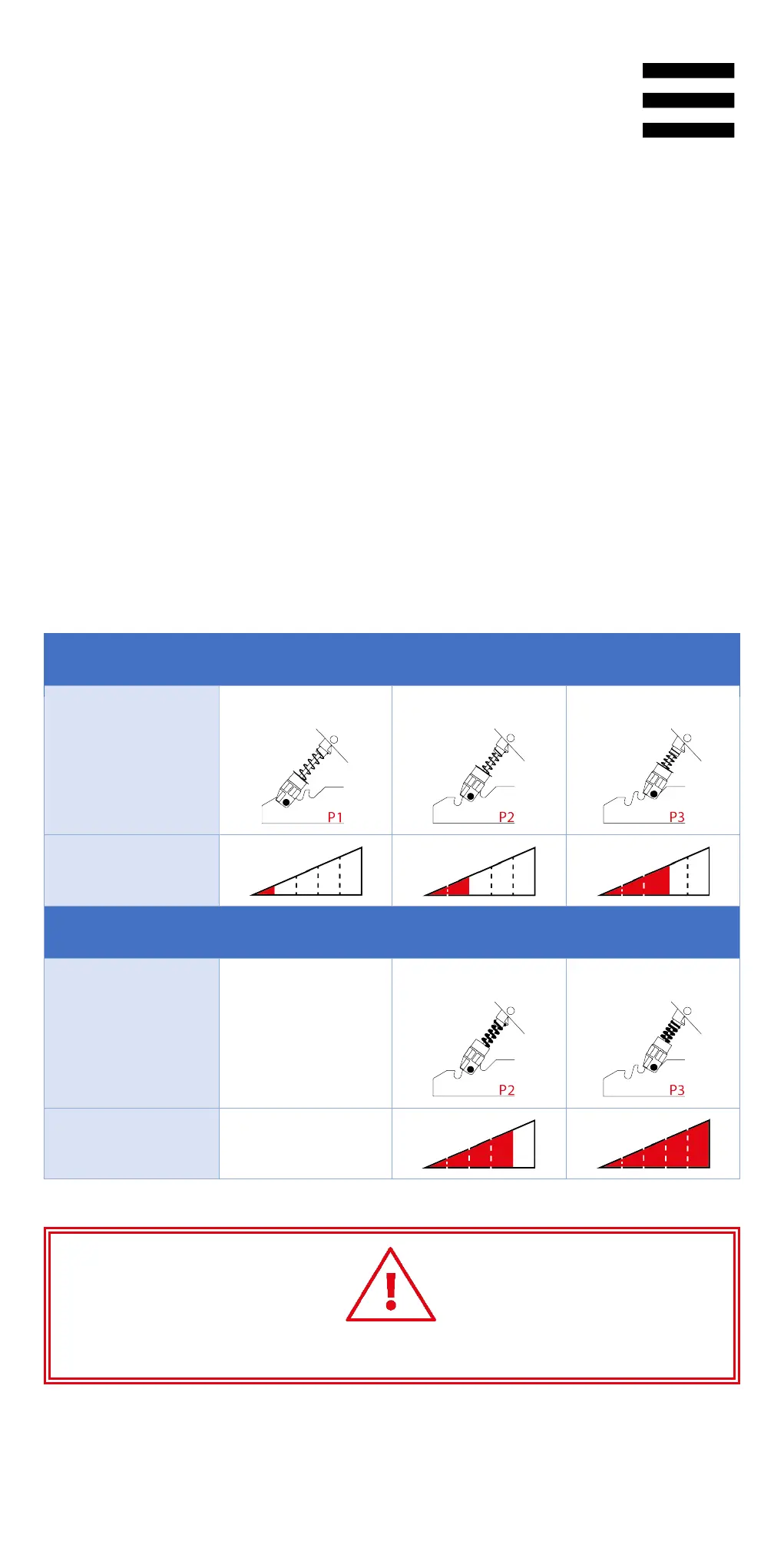 P1

P2

P3

P2

P3