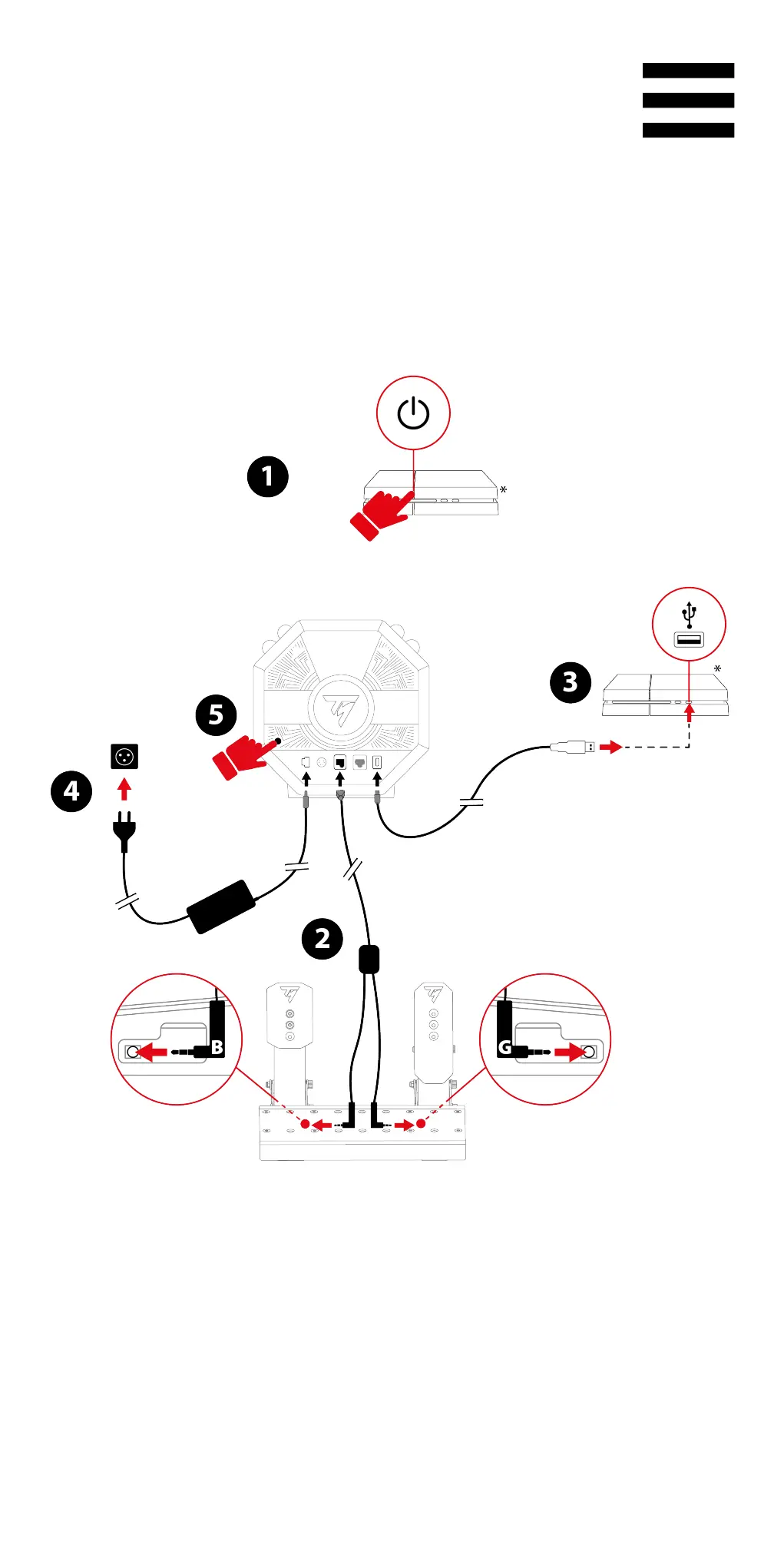 1

*

3

*

5

4

2

B

G