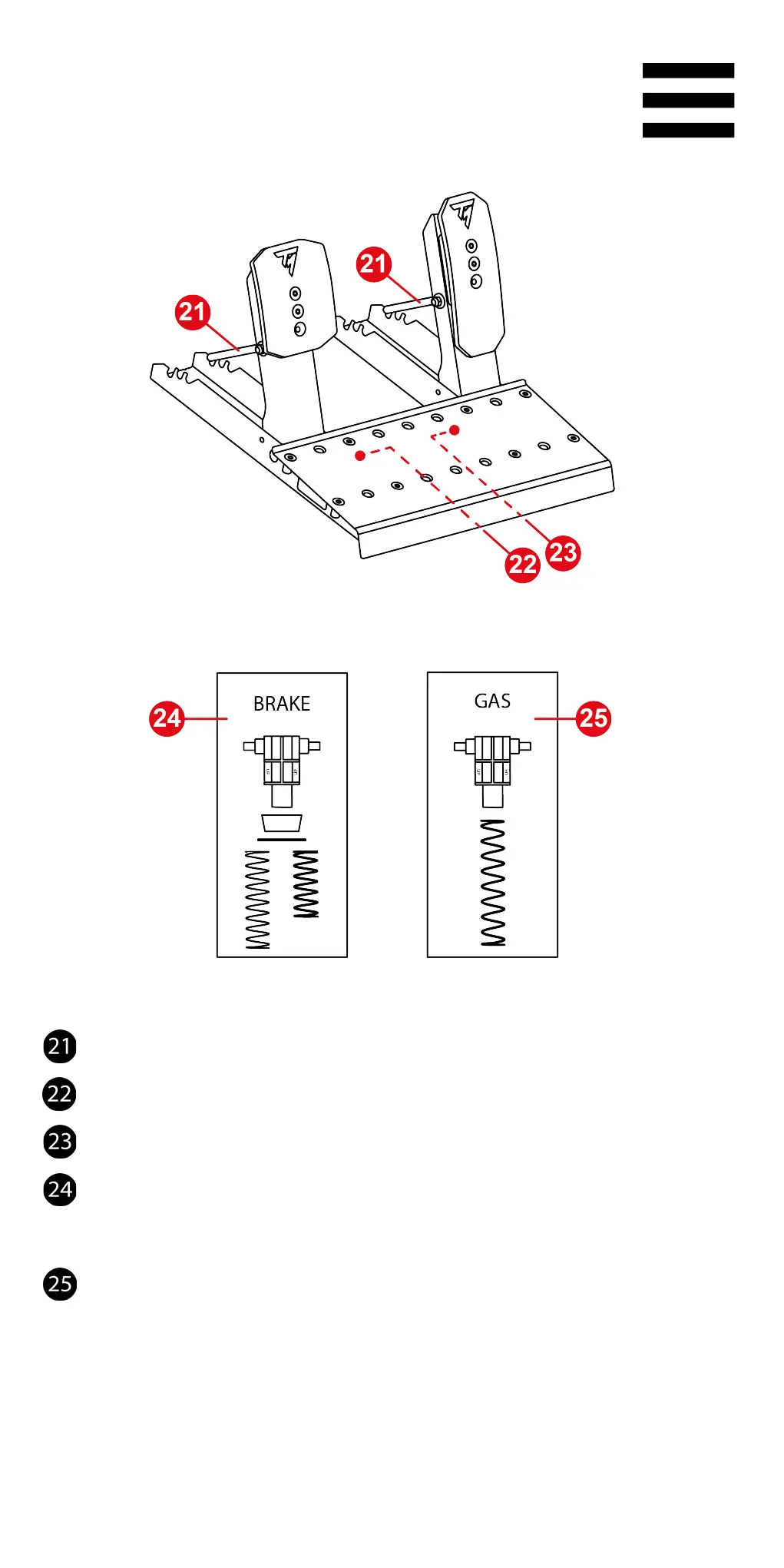 21

21

22

23

24

BRAKE

GAS

25

21

22

23

24

25