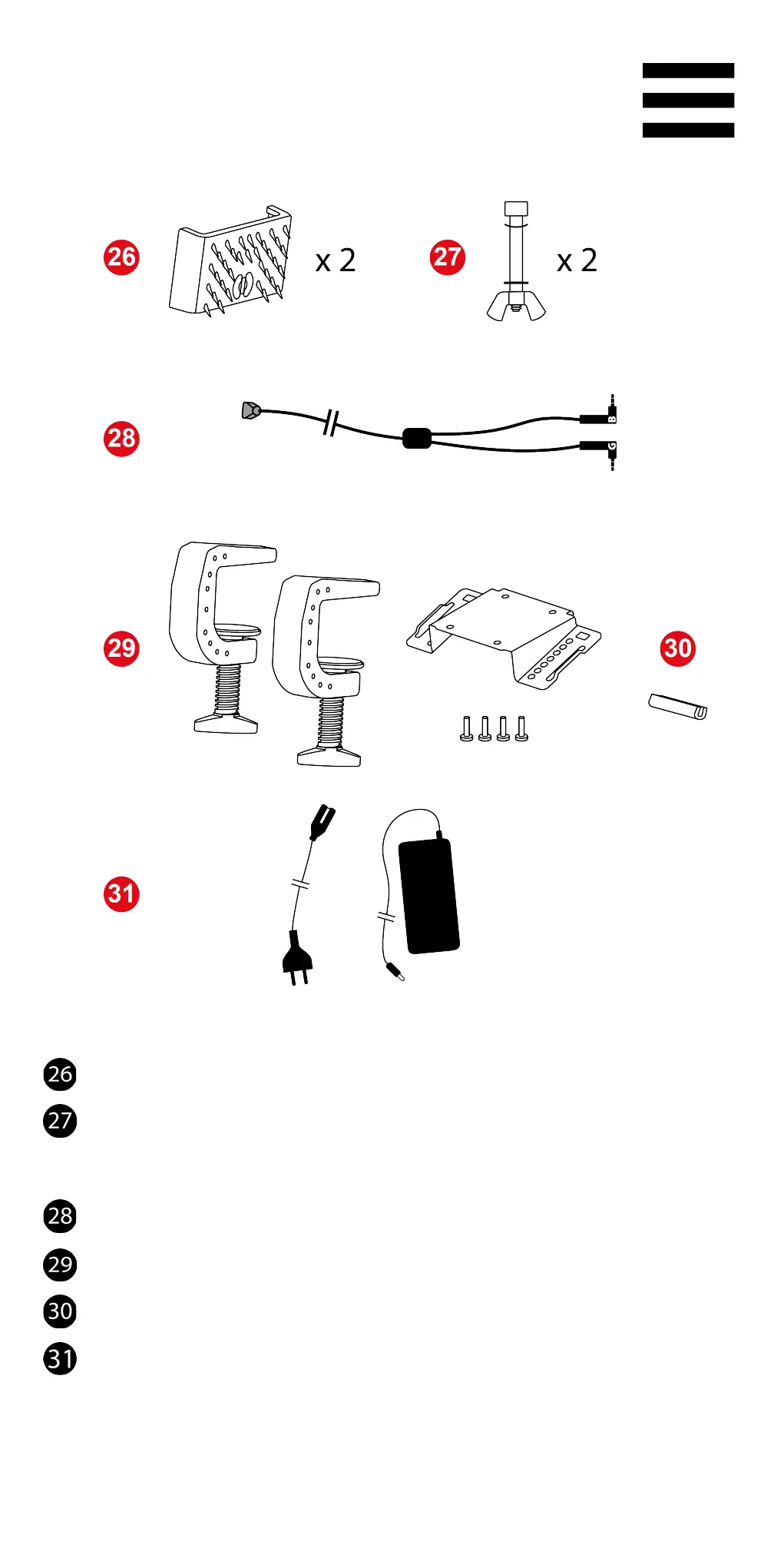 26 x 2
27 x 2
28
B
G
29
30
31

26
27
28
29
30
31