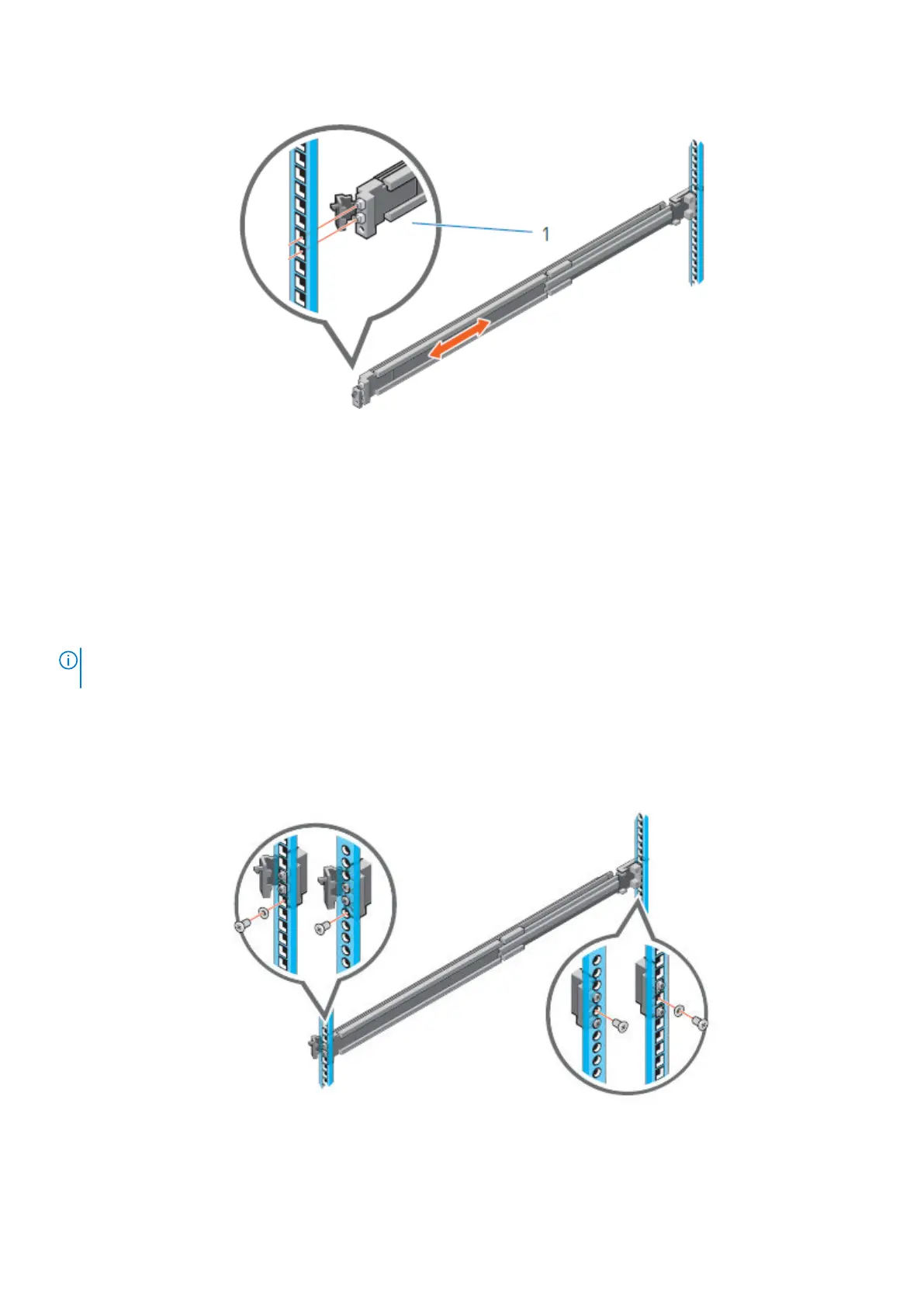 1