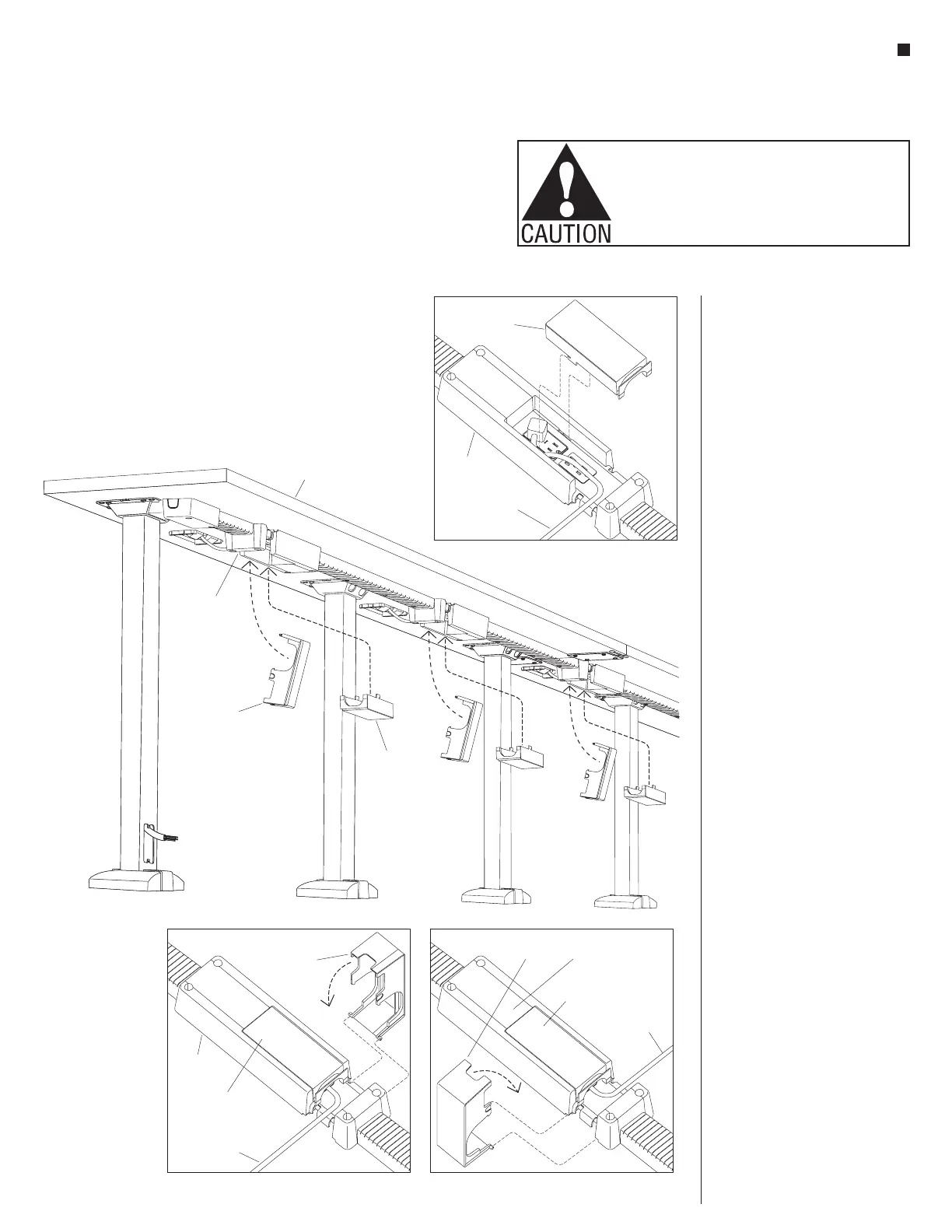 CAUTION