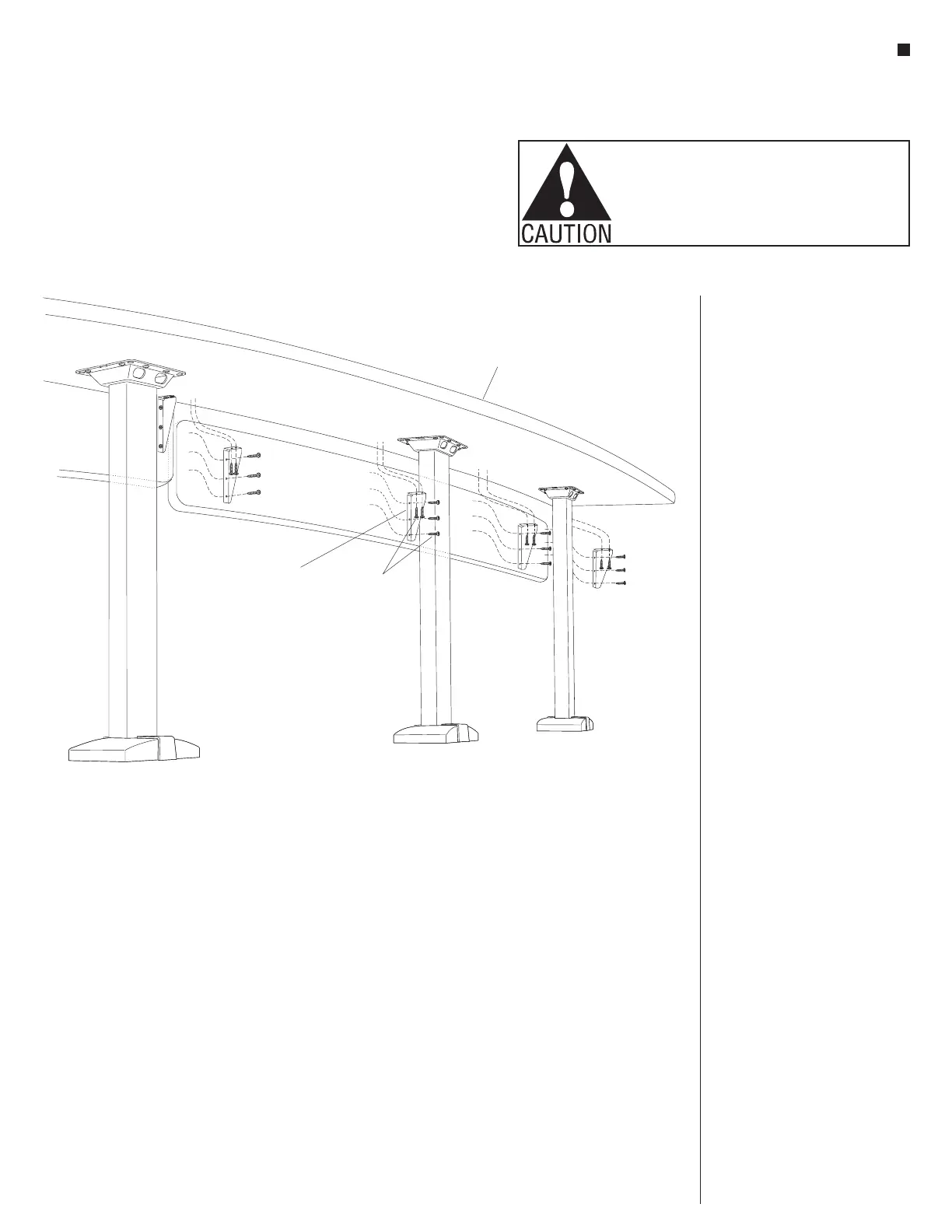 CAUTION