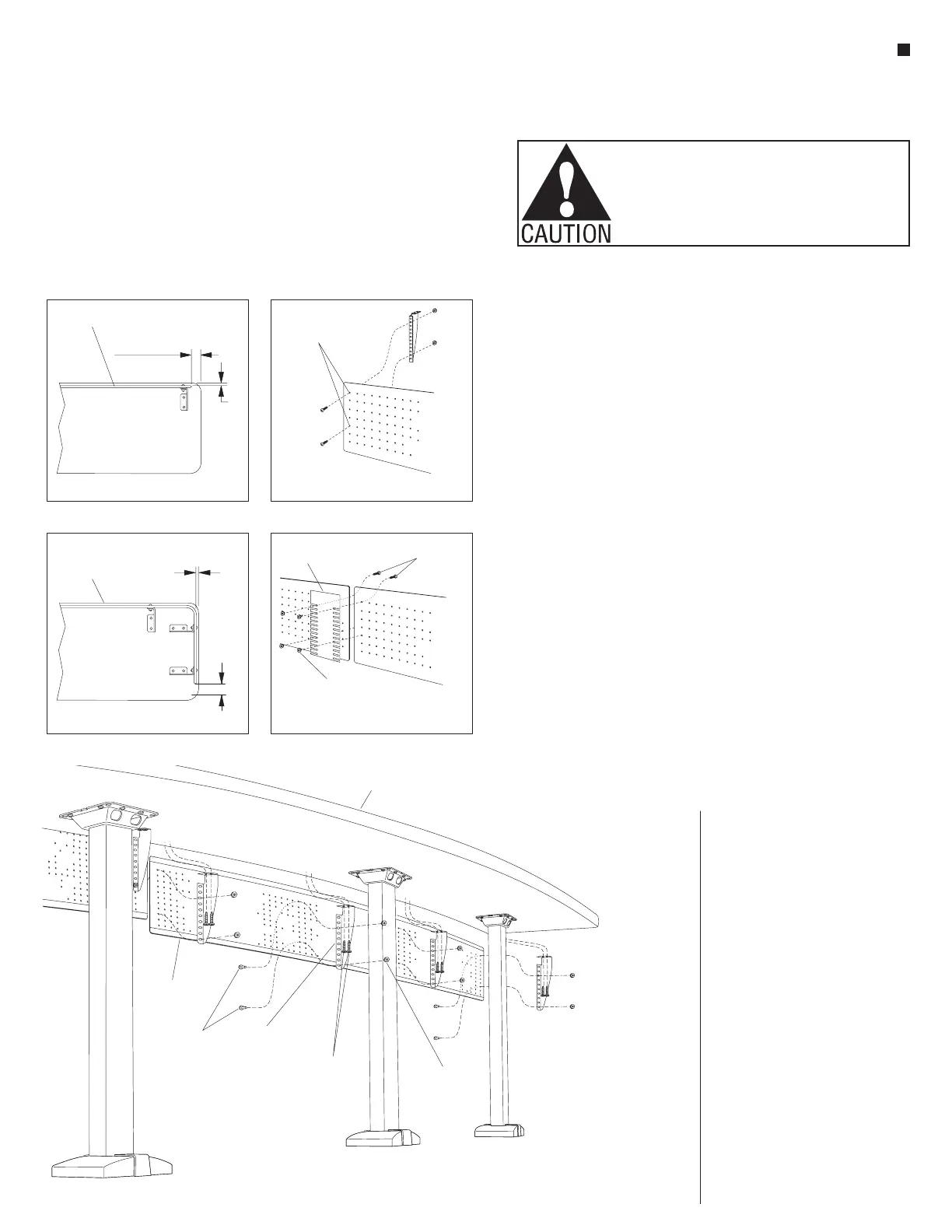 CAUTION