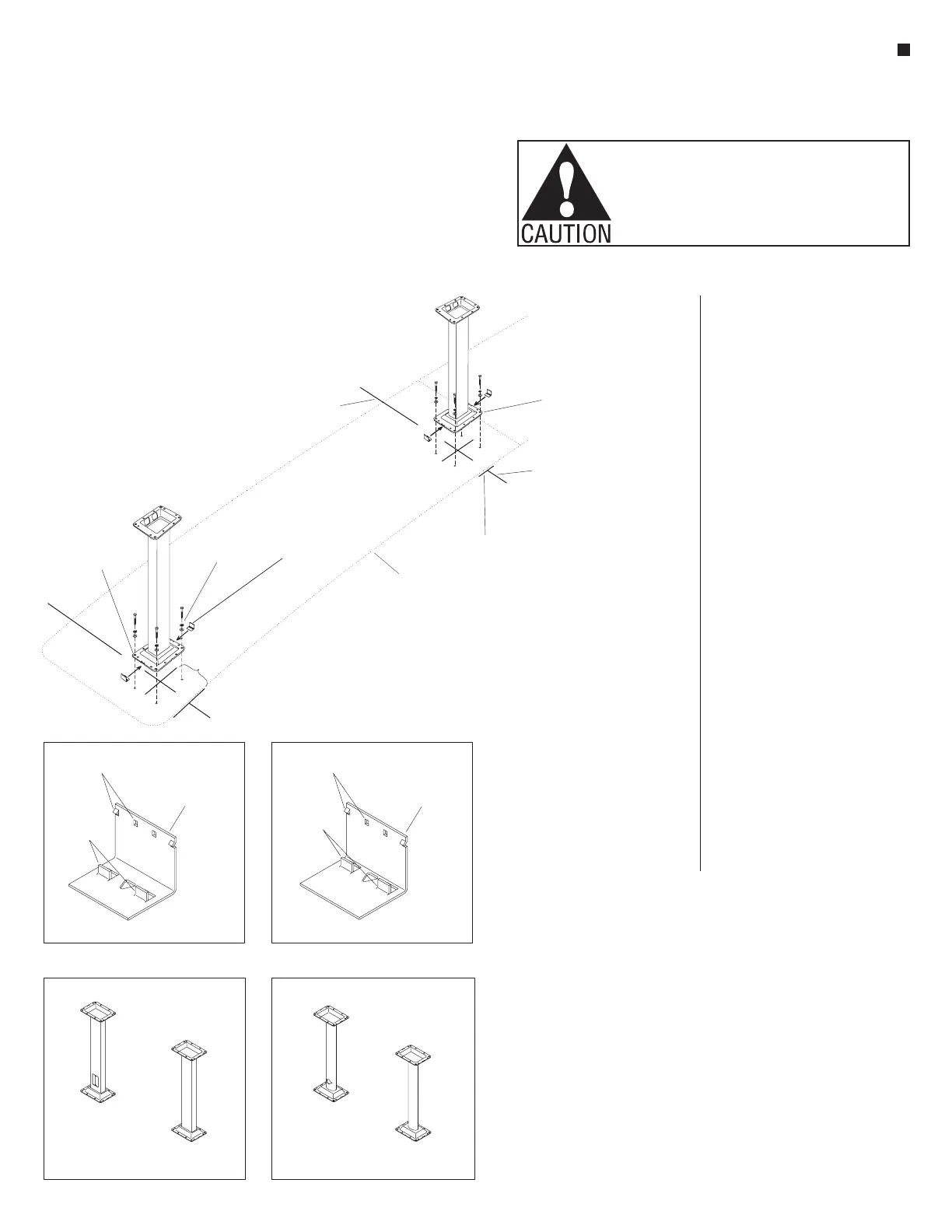 CAUTION