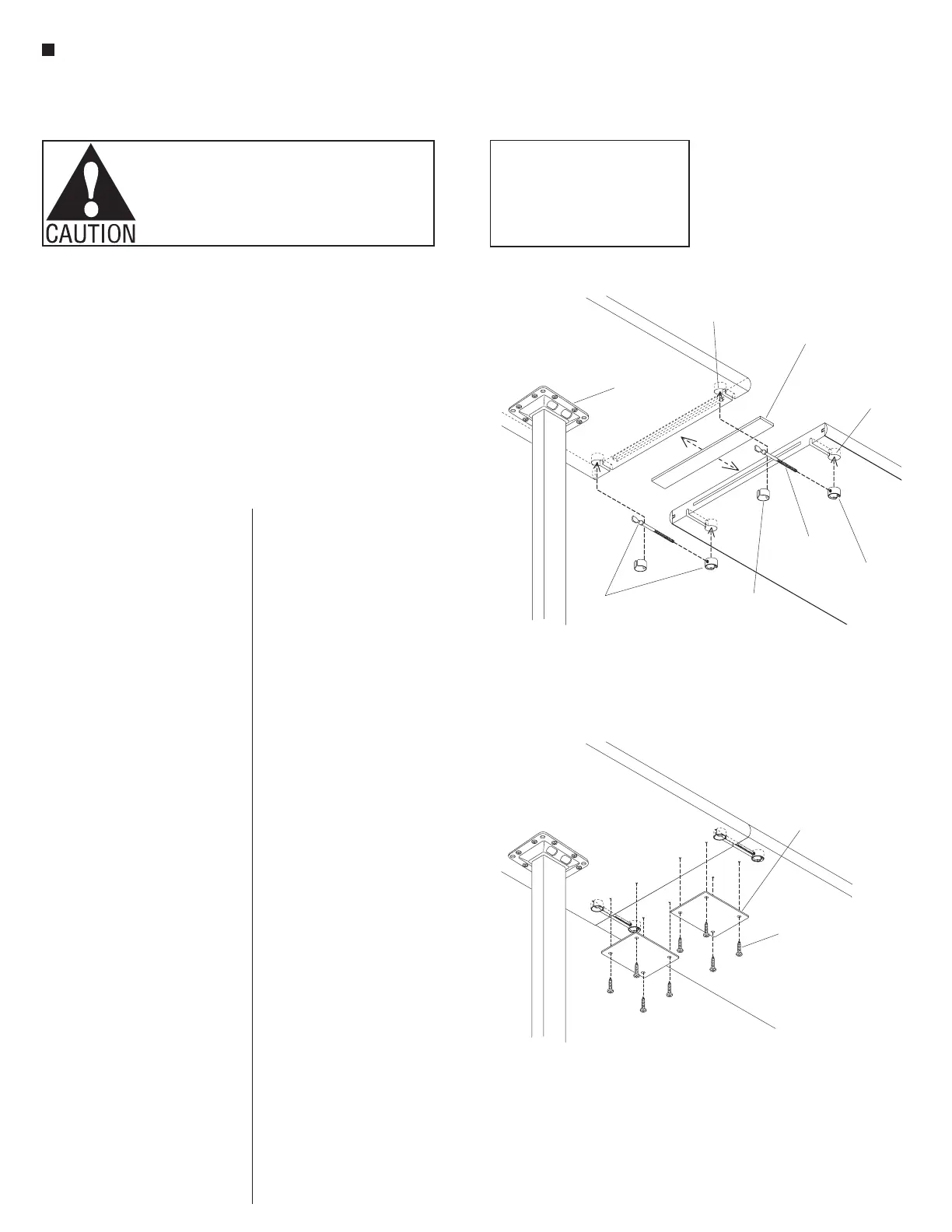 CAUTION