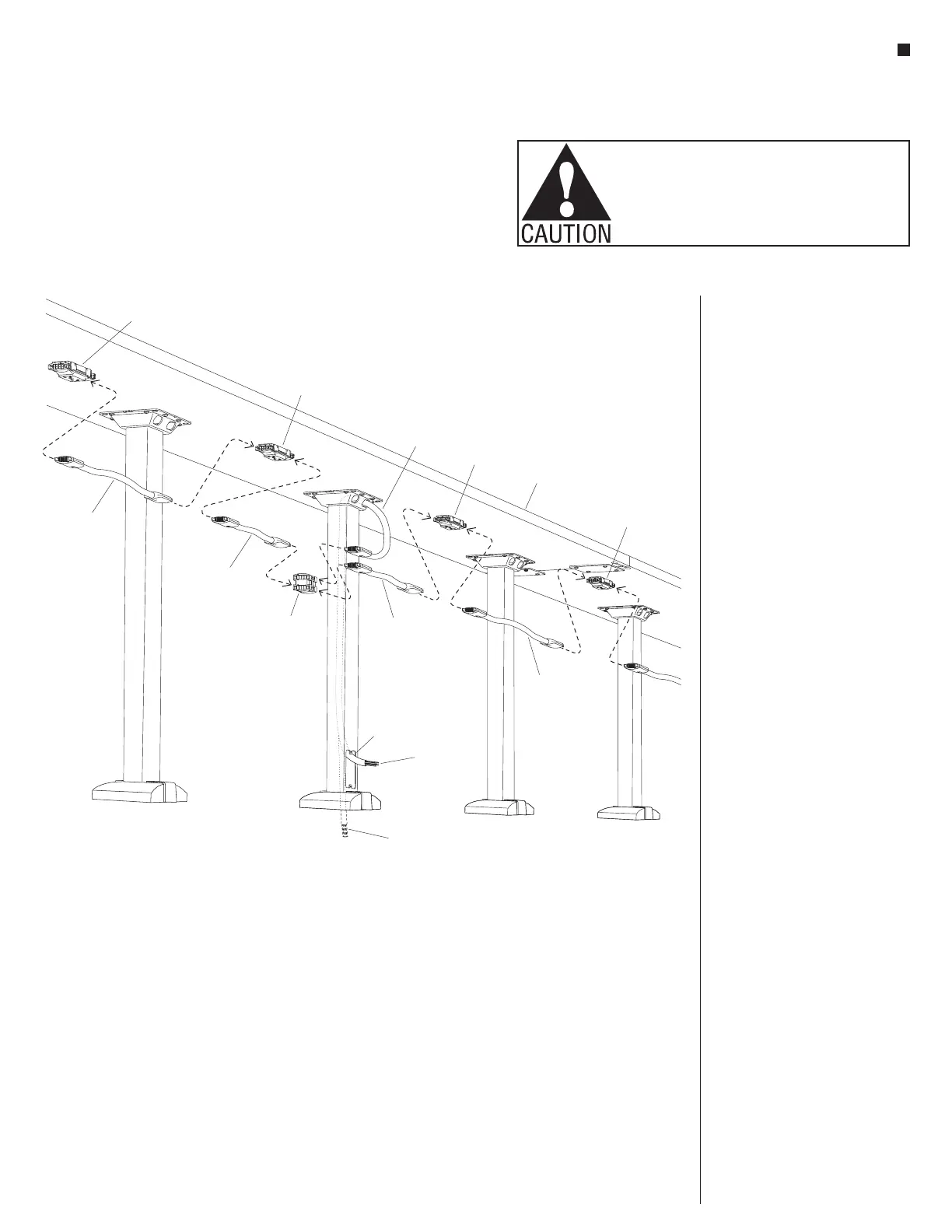 CAUTION