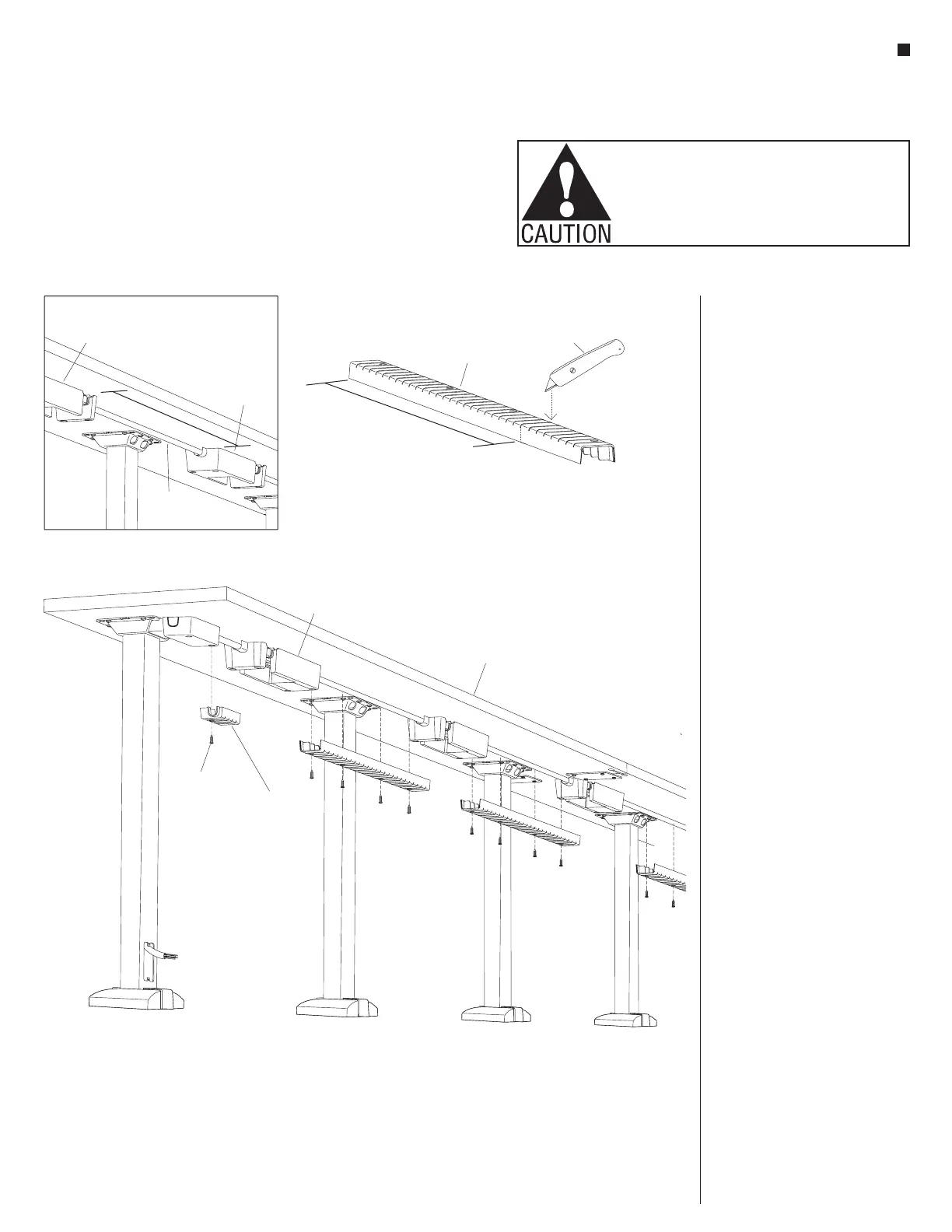 CAUTION