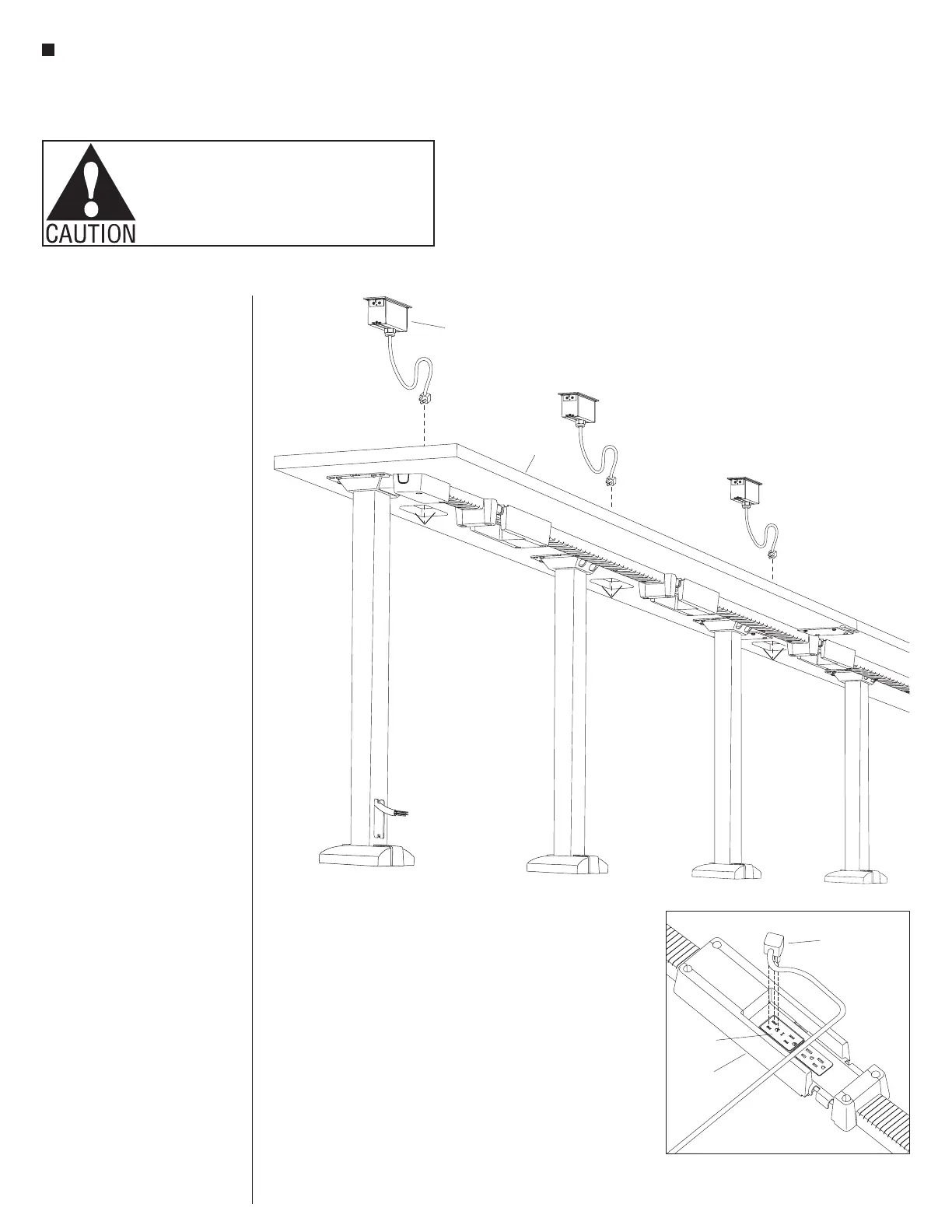 CAUTION