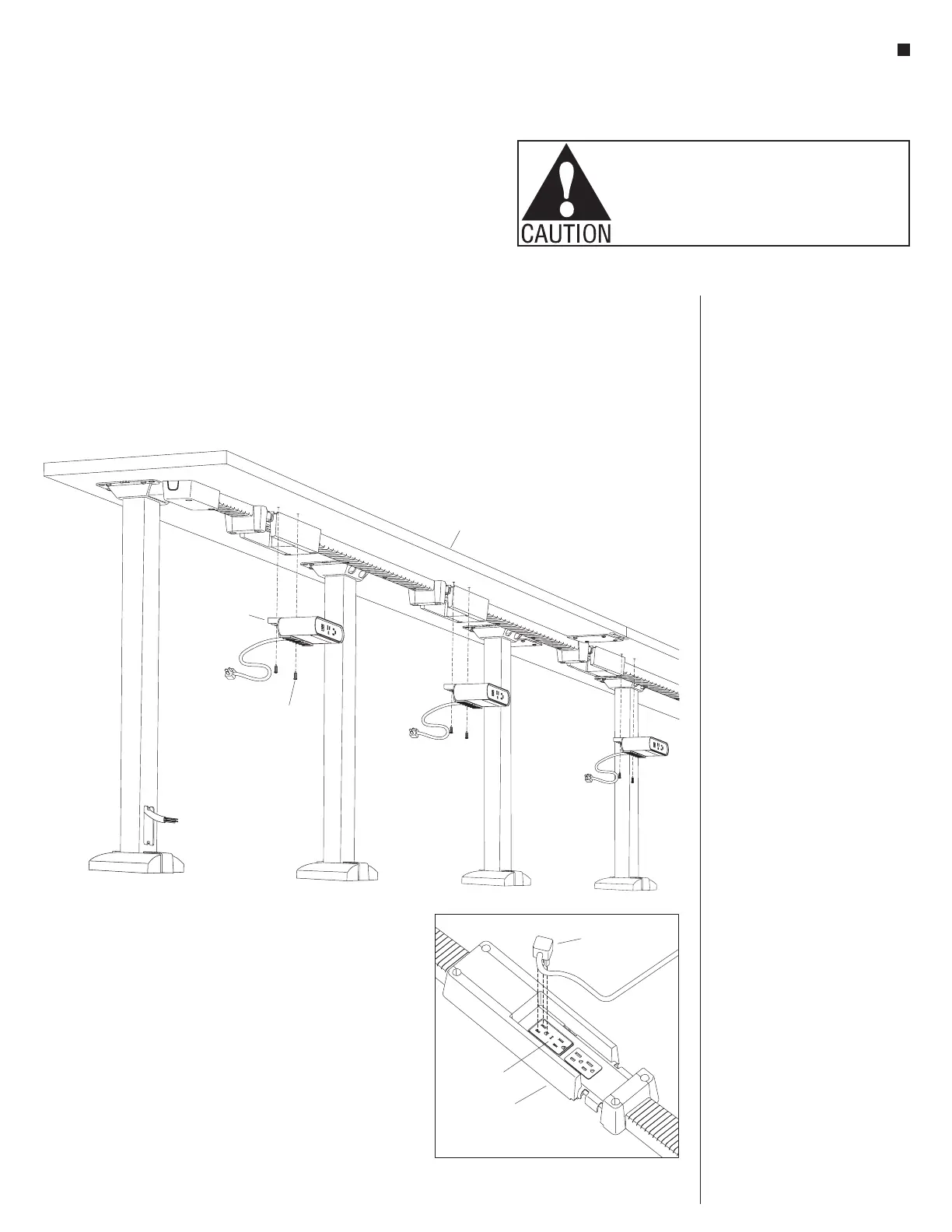 CAUTION