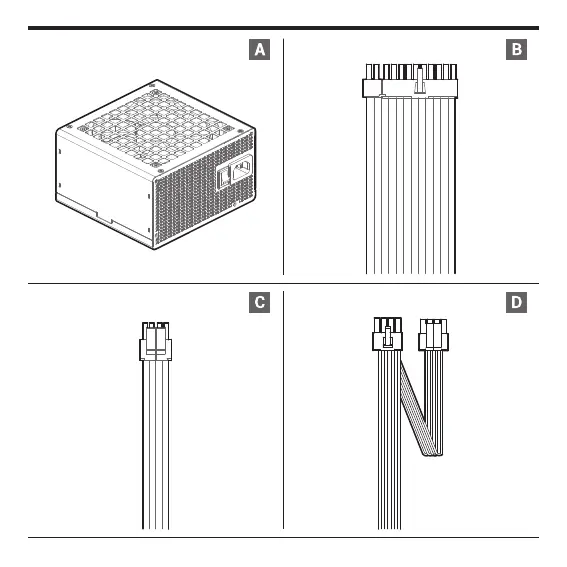 A

B

C

D