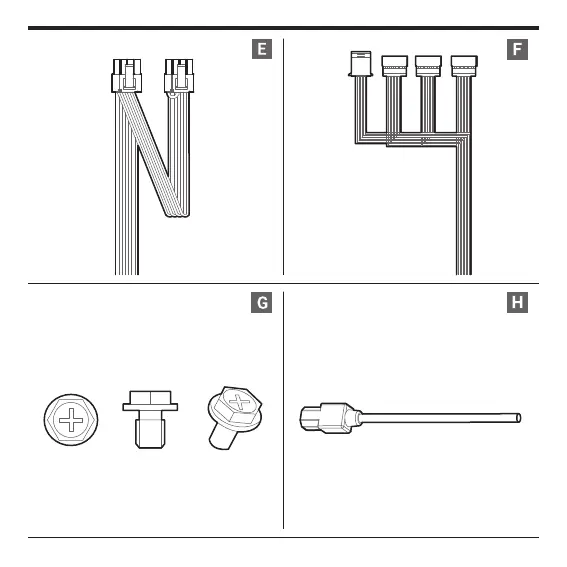 E

F

G

H