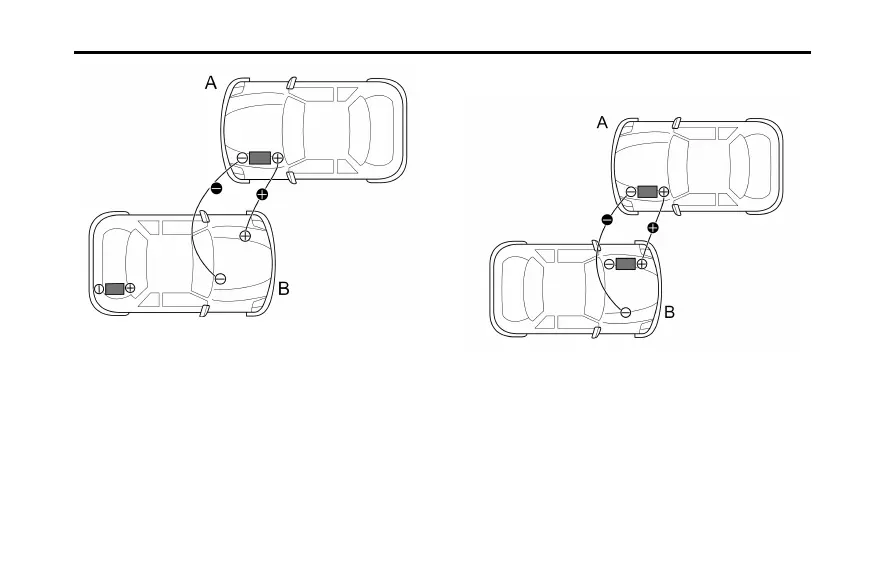 A

B

A

B