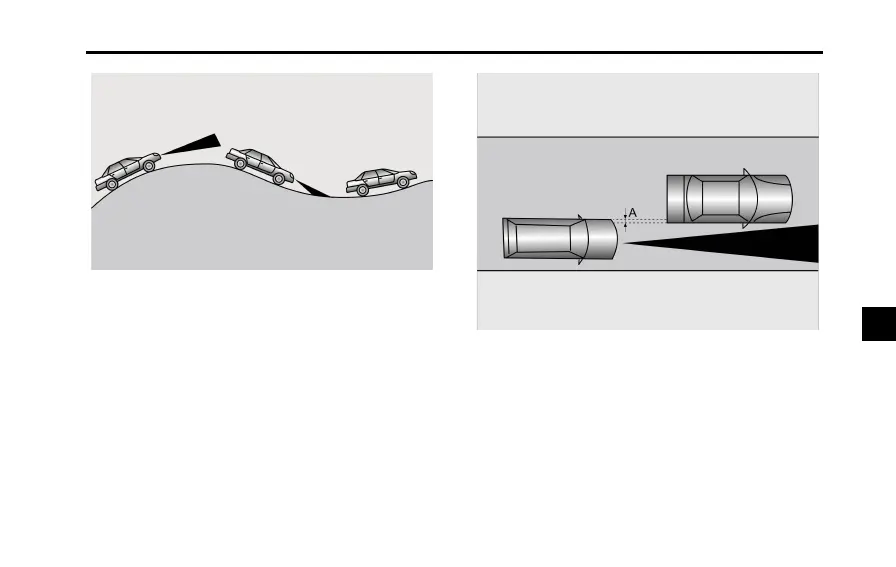 A