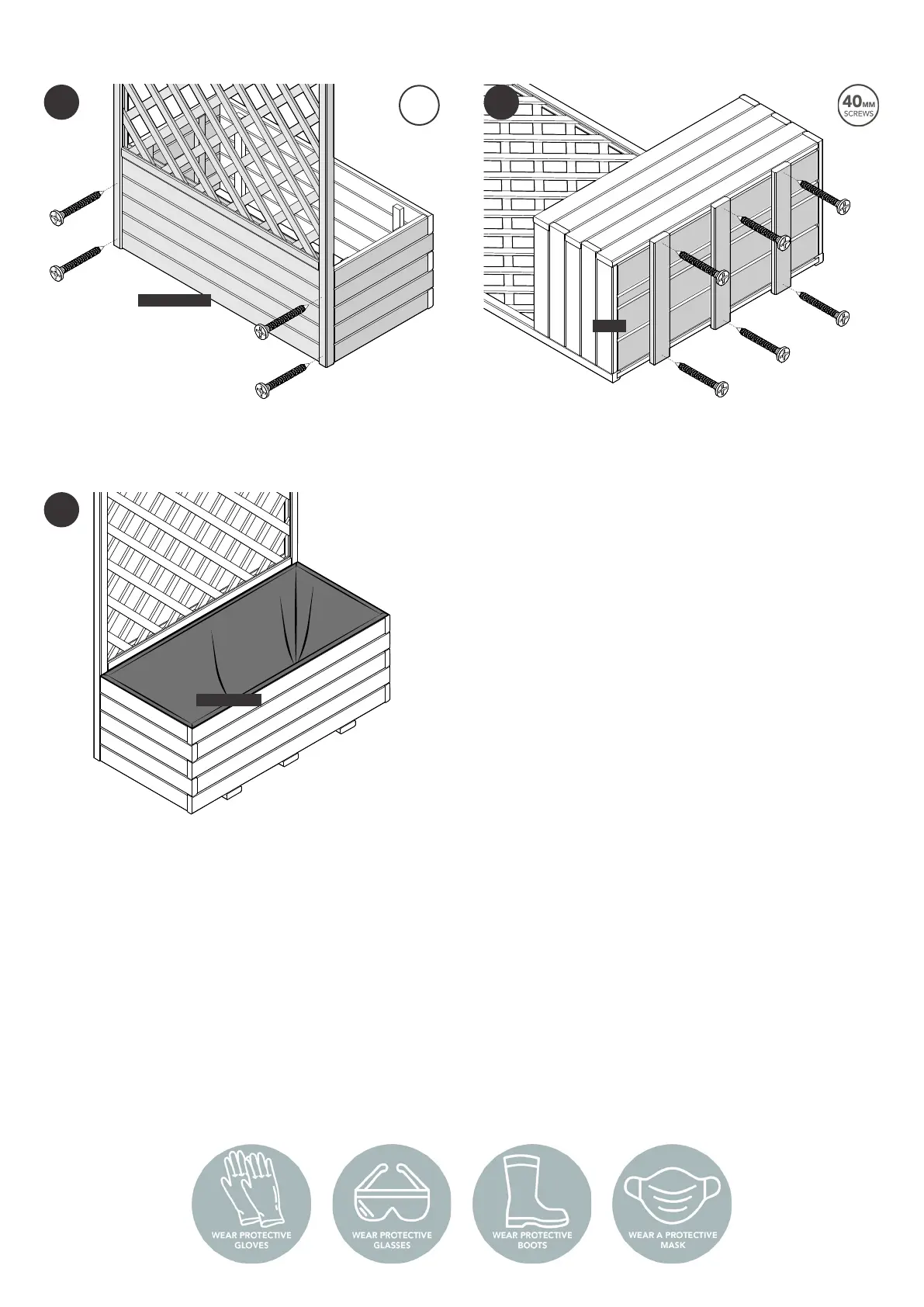 40MM SCREWS

WEAR PROTECTIVE GLOVES

WEAR PROTECTIVE GLASSES

WEAR PROTECTIVE BOOTS

WEAR A PROTECTIVE MASK