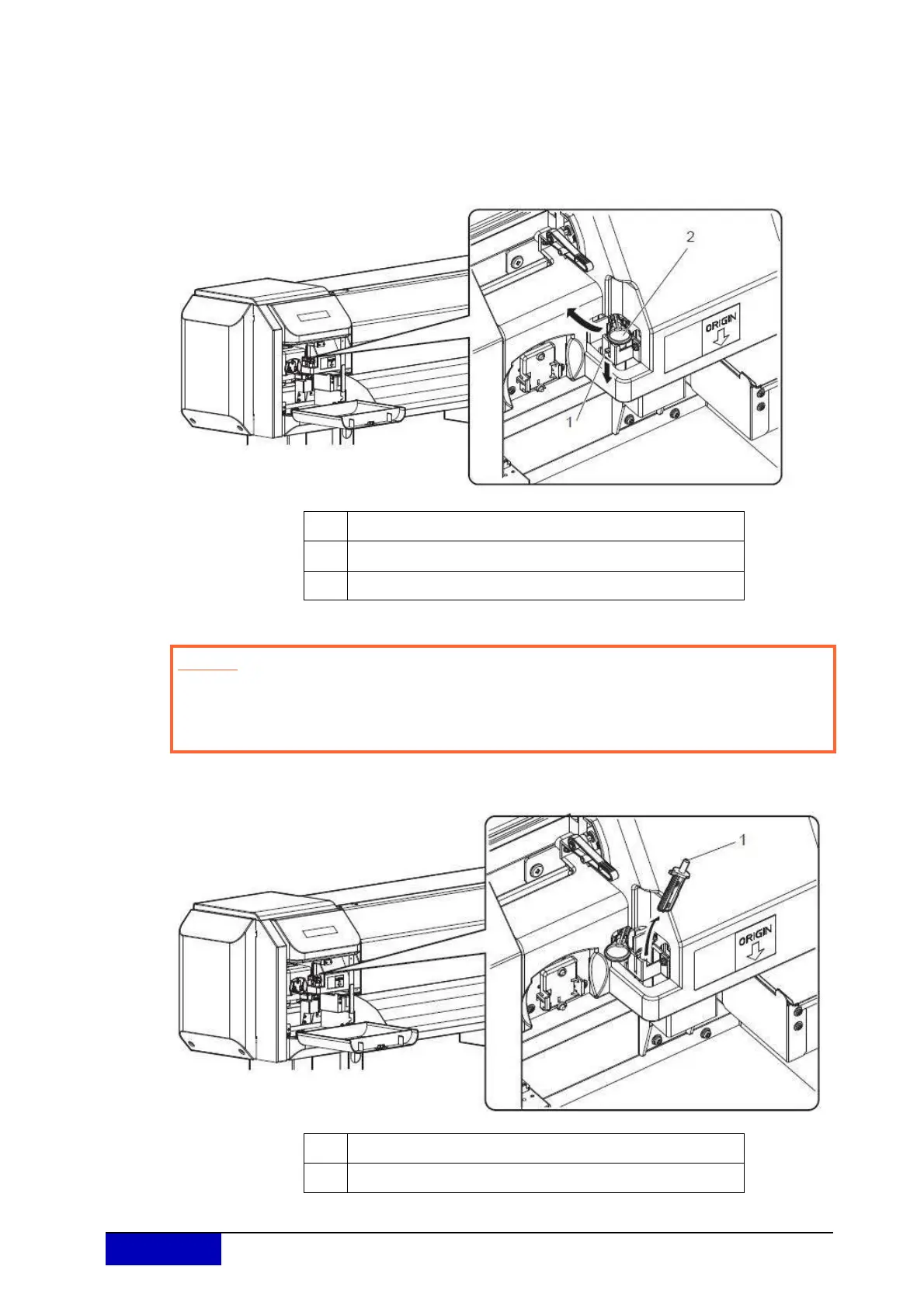 2

ORIGIN

1

1

ORIGIN