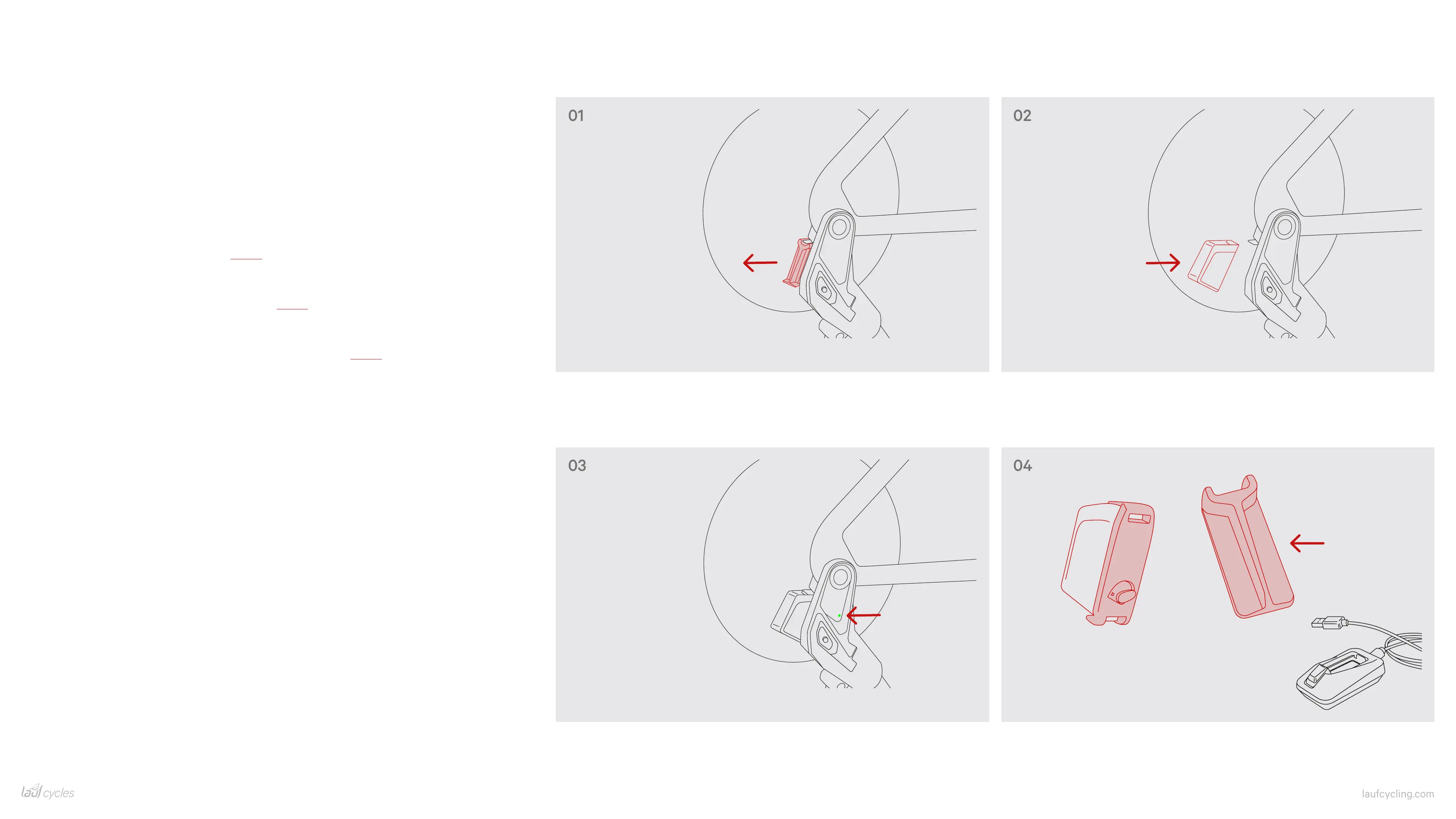 01

02

03

04

lauf cycles

laufcycling.com