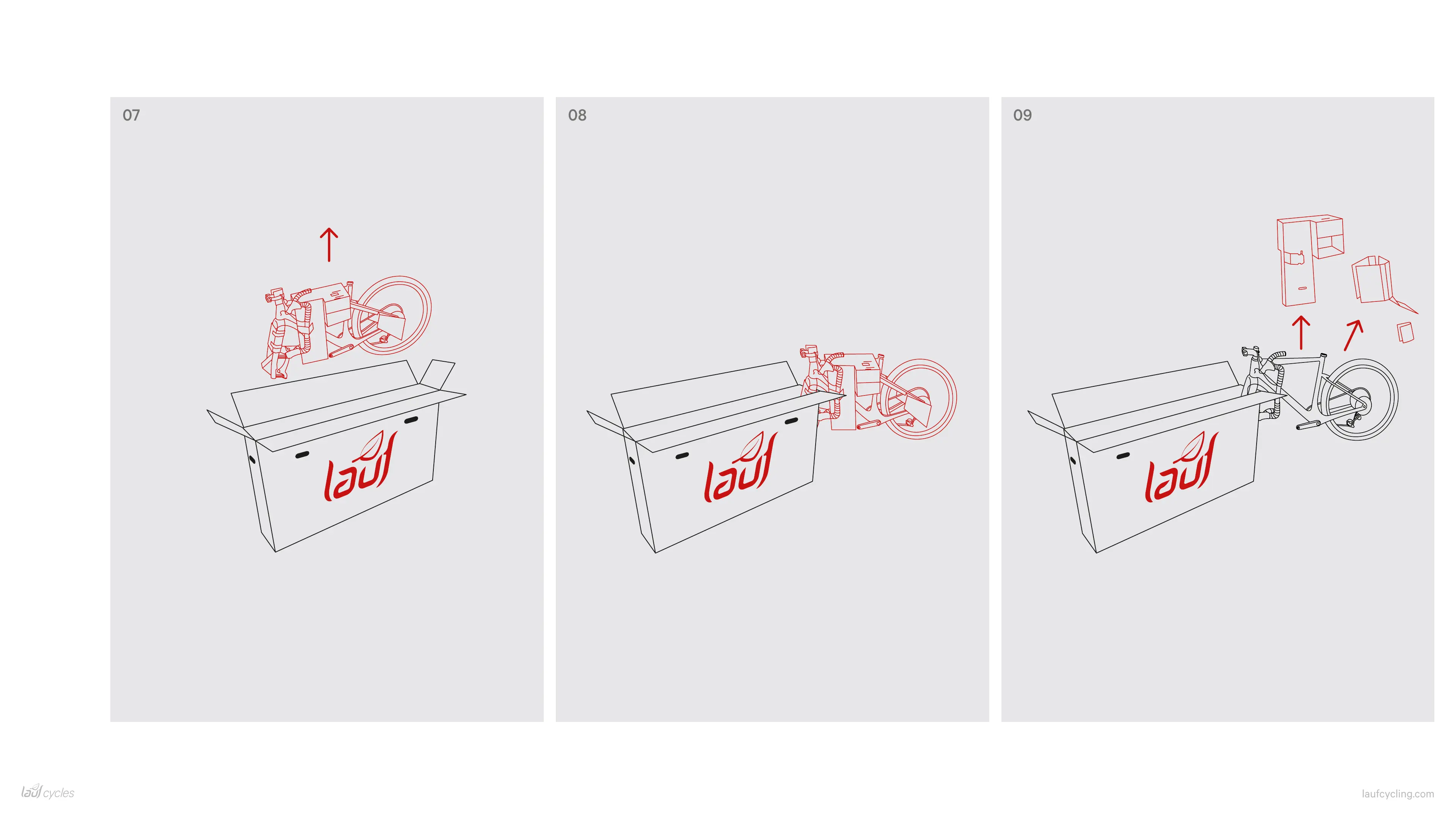 07

lauf

08

lauf

09

lauf

lauf cycles

laufcycling.com