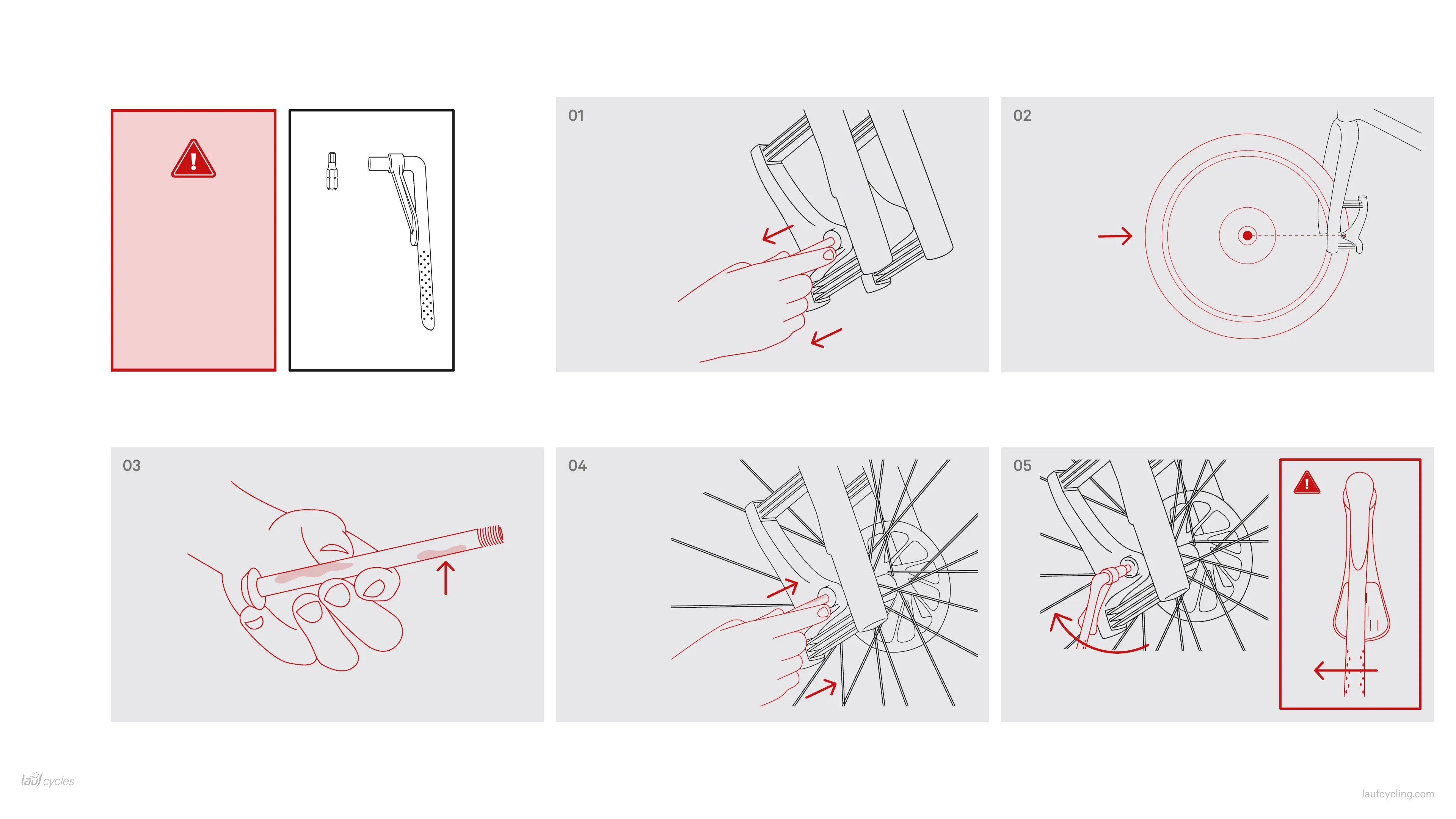 01

02

03

04

05

lauf cycles

laufcycling.com