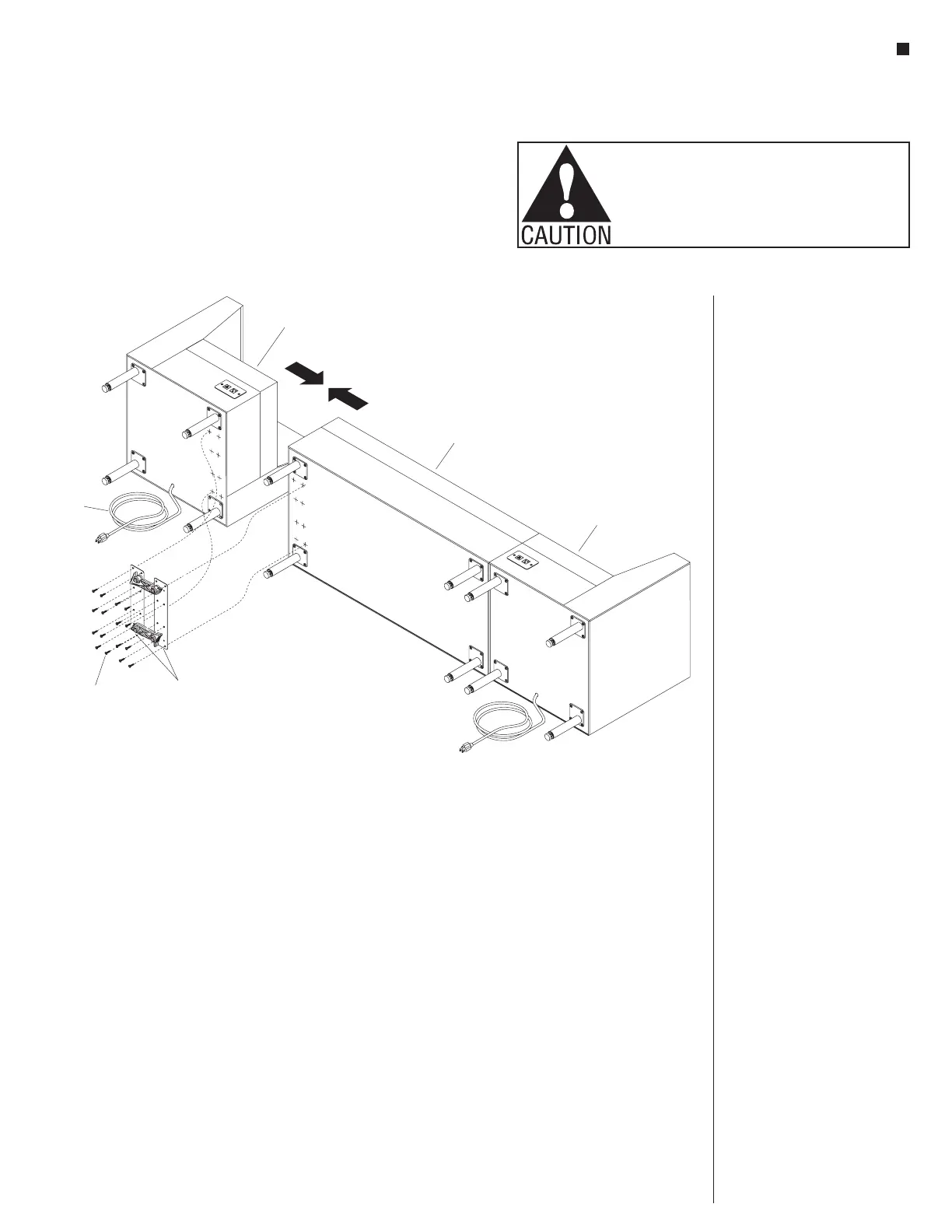 CAUTION