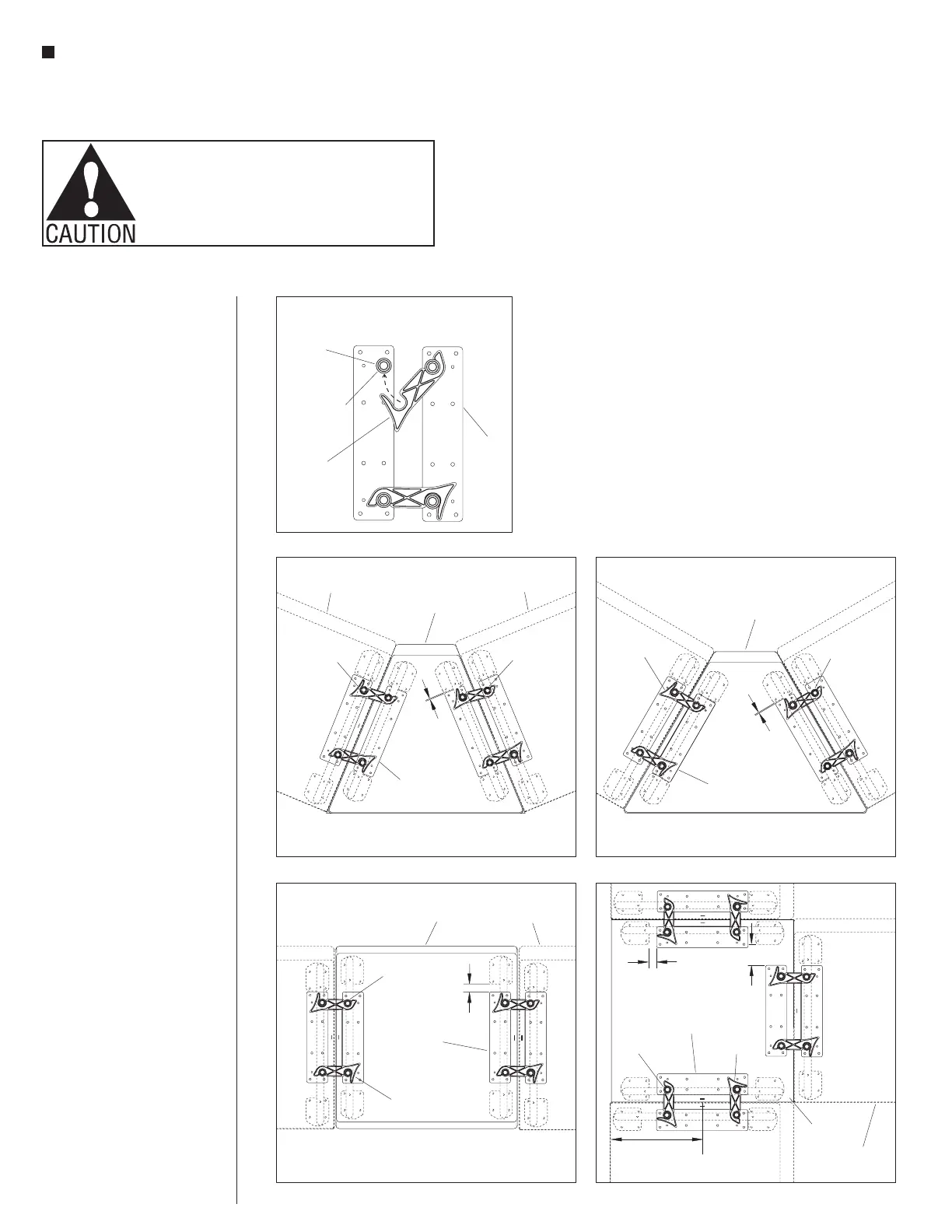 CAUTION