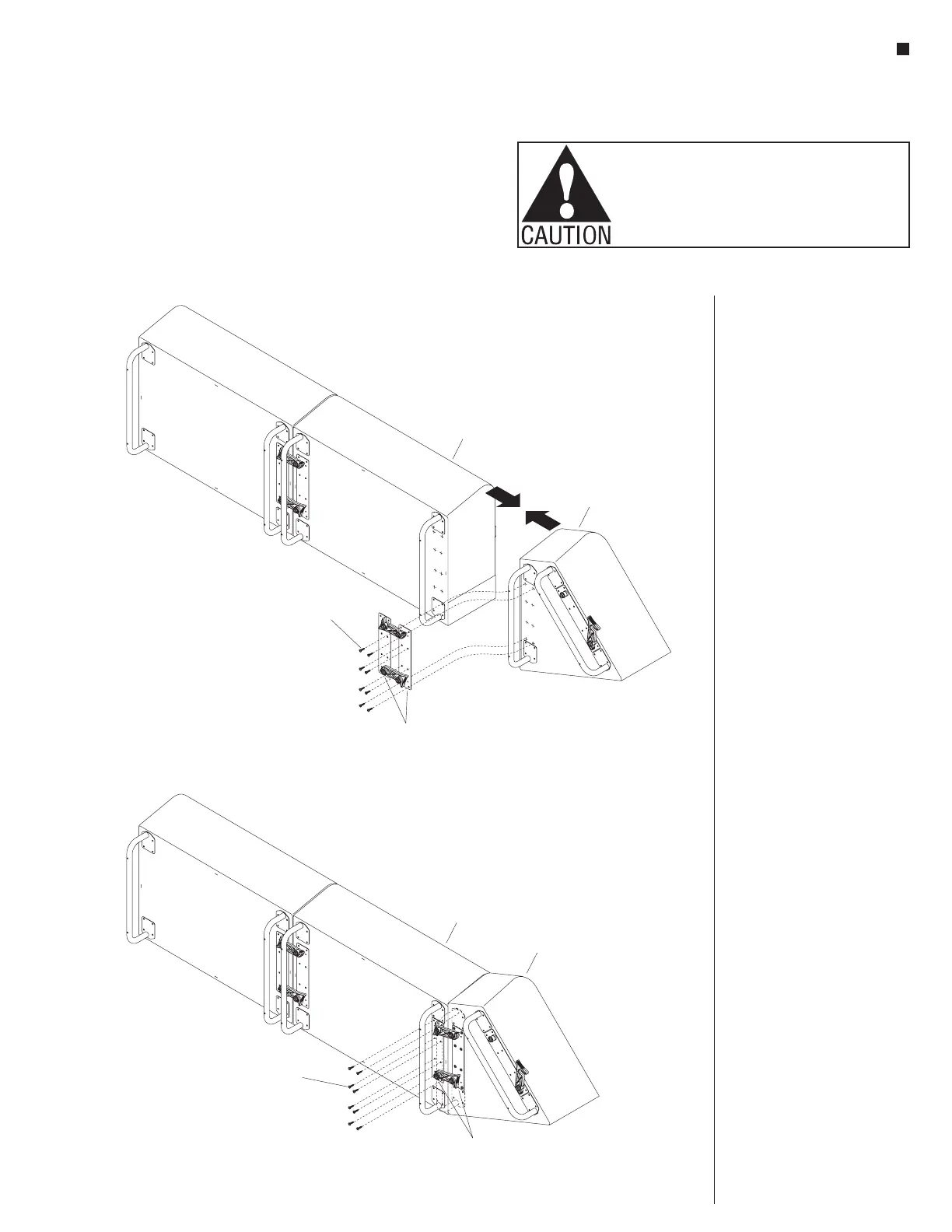 CAUTION