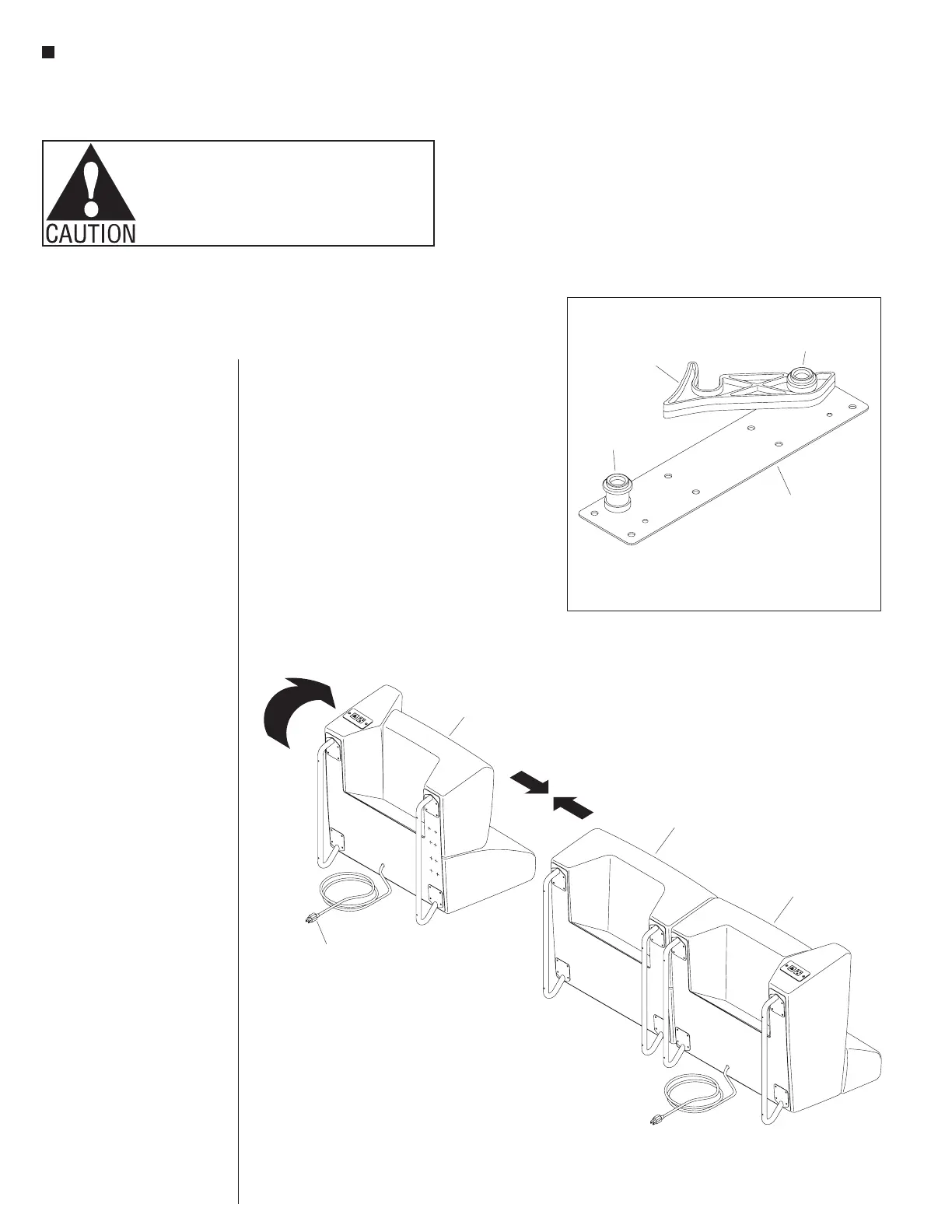 CAUTION