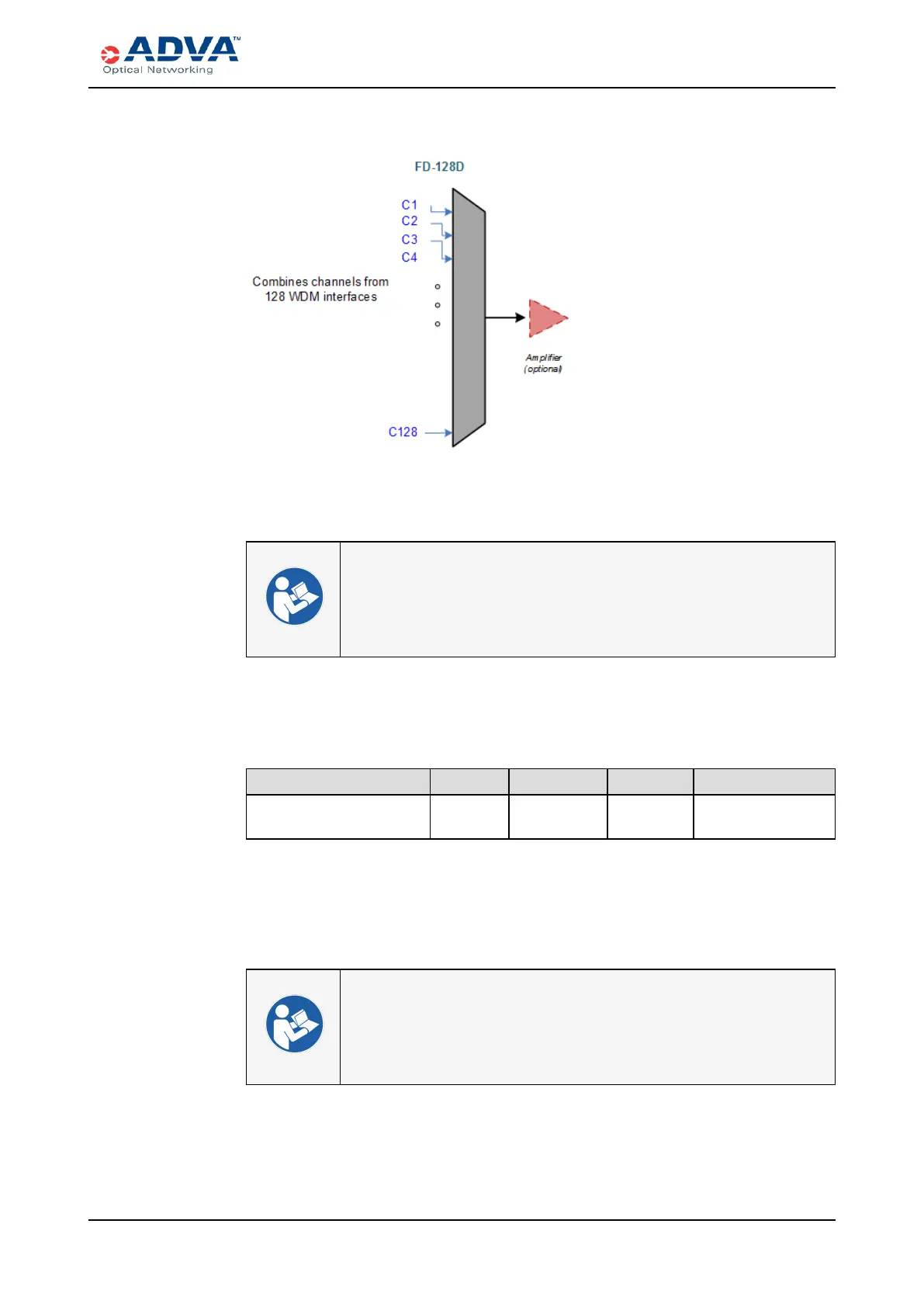 ADVA™
Optical Networking

FD-128D

C1
C2
C3
C4

Combines channels from 128 WDM interfaces

Amplifier (optional)

C128