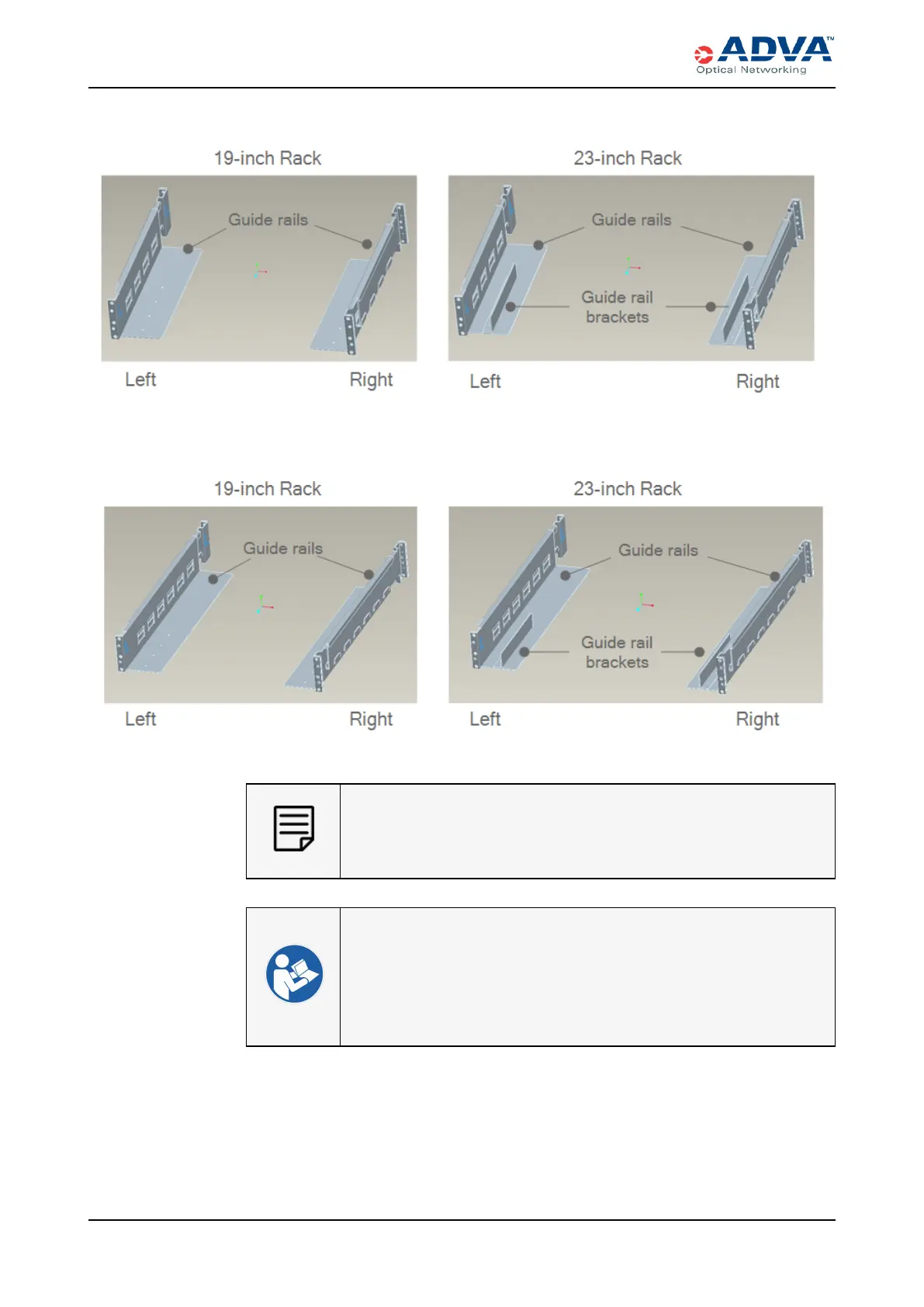 ADVA™
Optical Networking

19-inch Rack

Guide rails

Left

Right

23-inch Rack

Guide rails

Guide rail brackets

Left

Right

19-inch Rack

Guide rails

Left

Right

23-inch Rack

Guide rails

Guide rail brackets

Left

Right