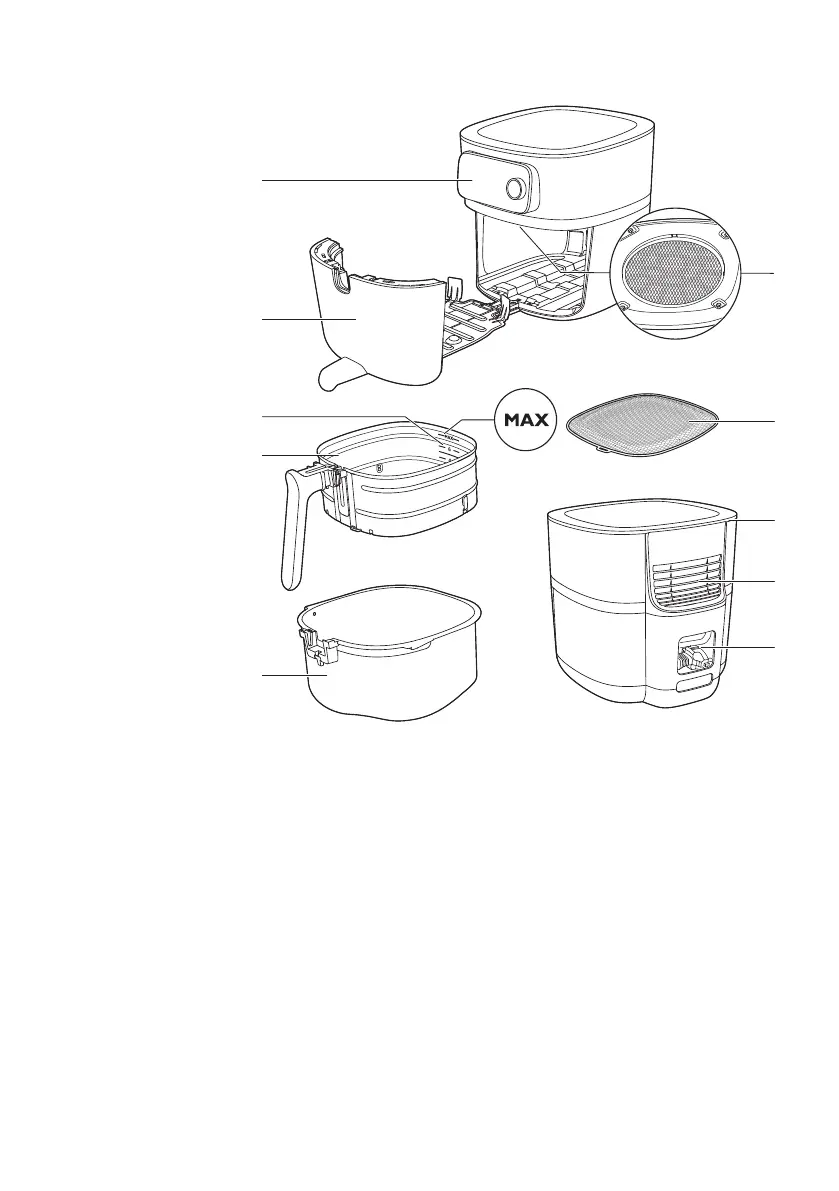 MAX