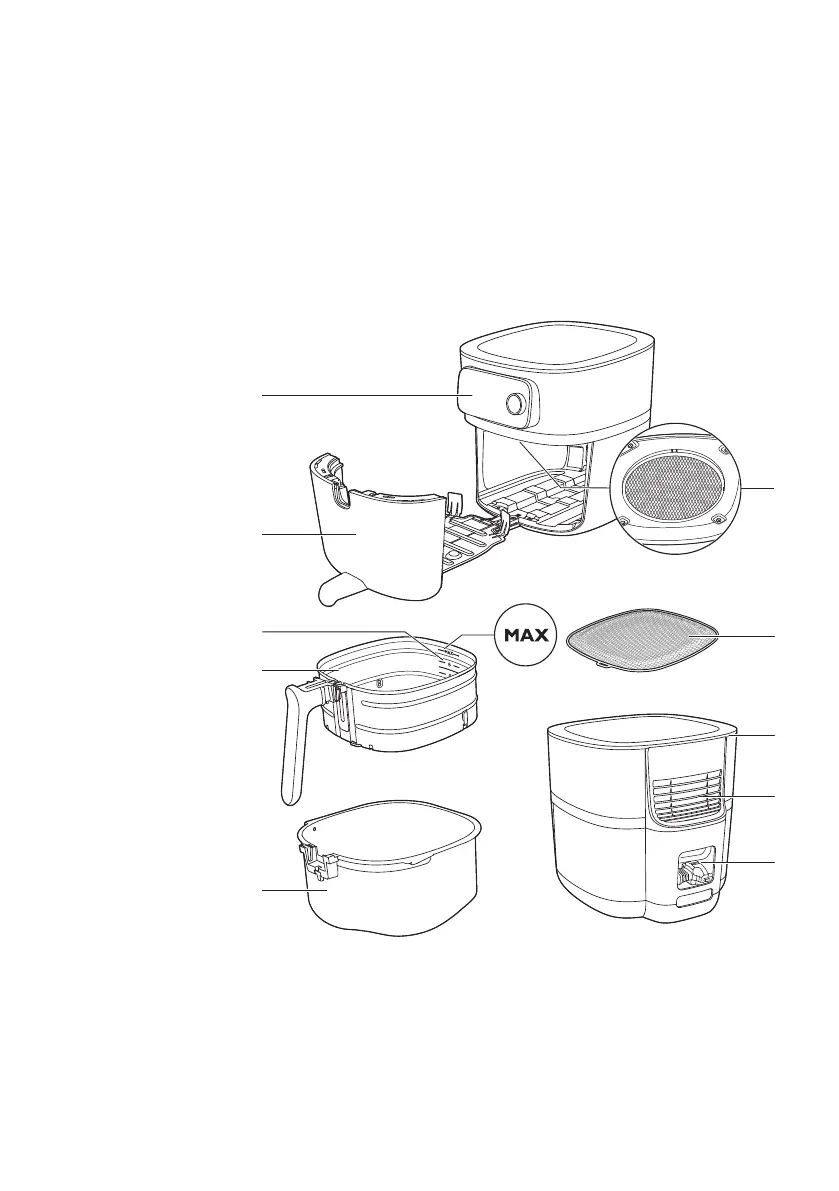 MAX