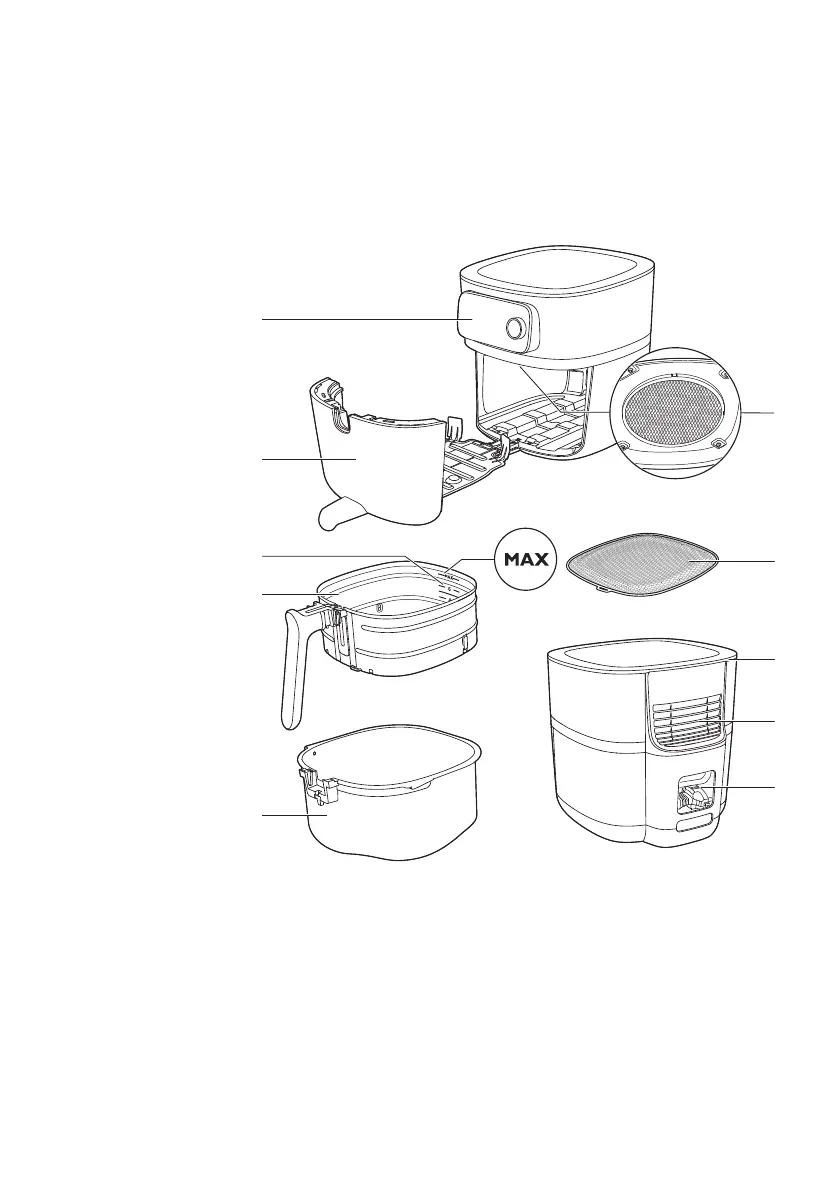 MAX