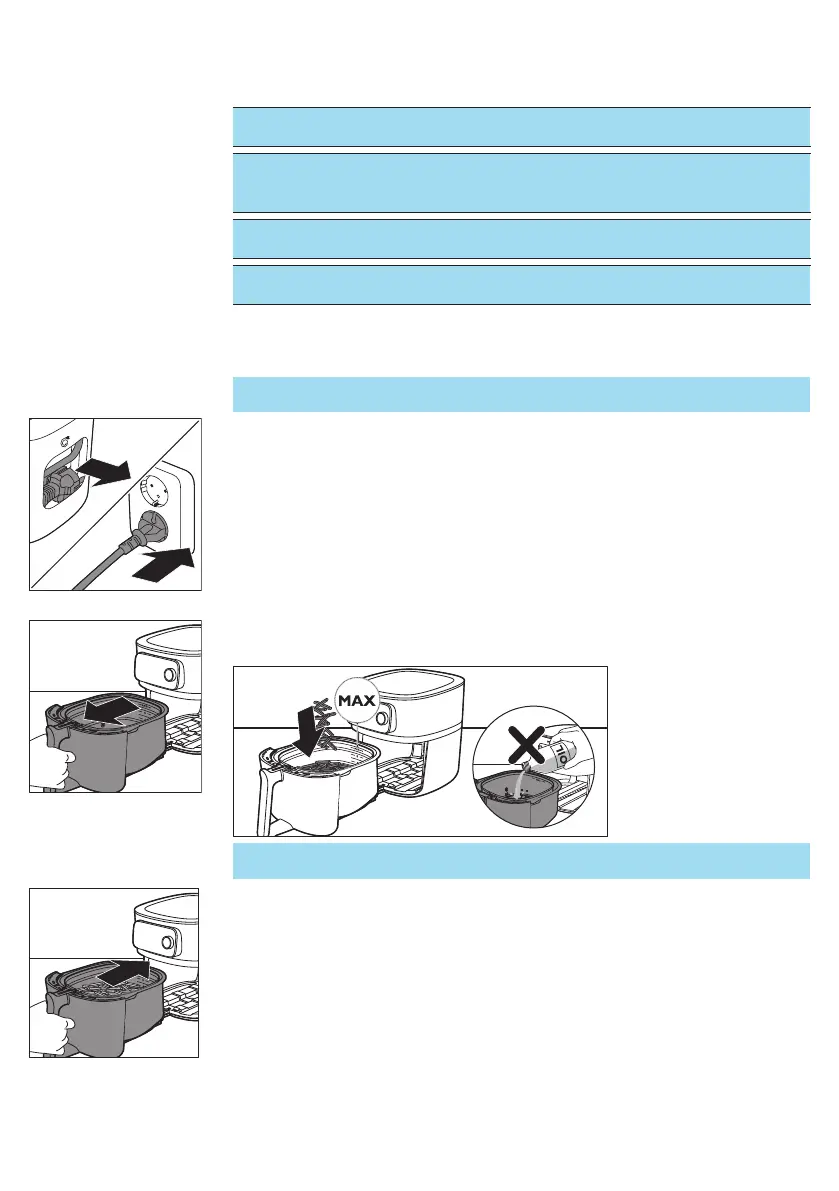 MAX