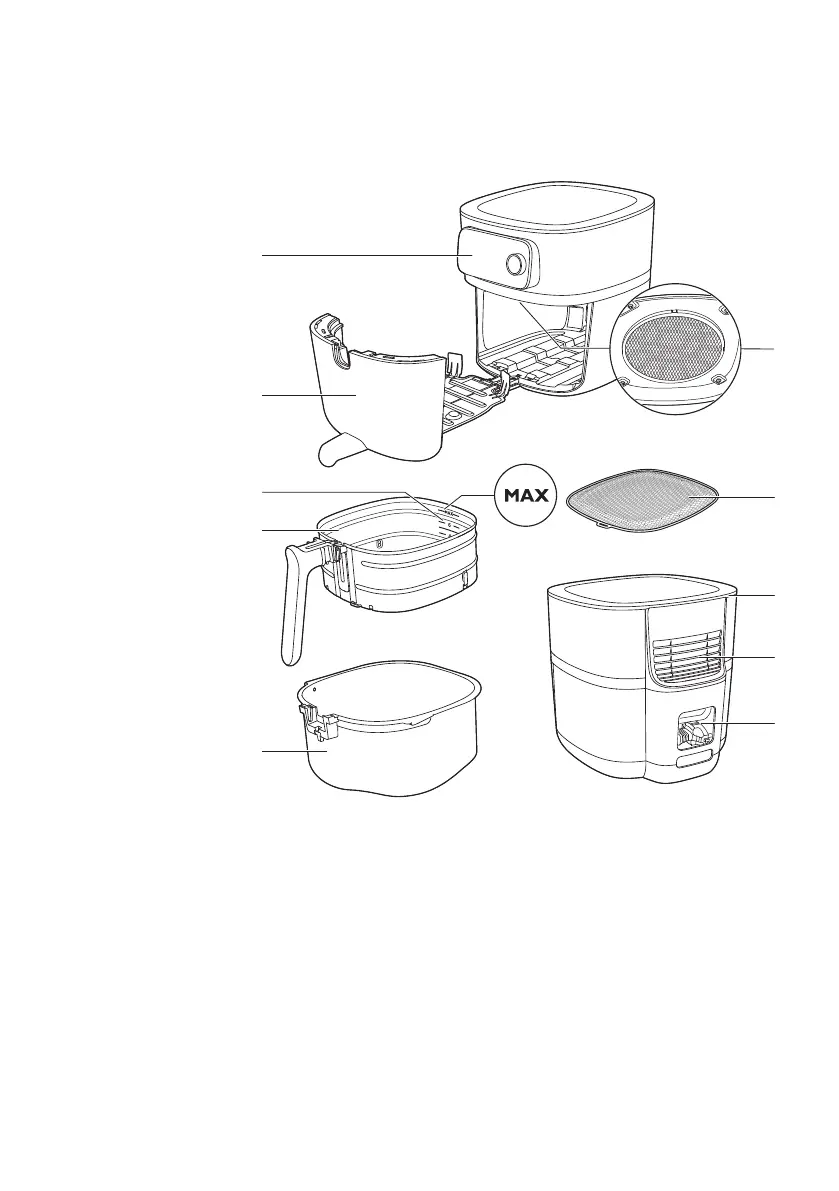 MAX