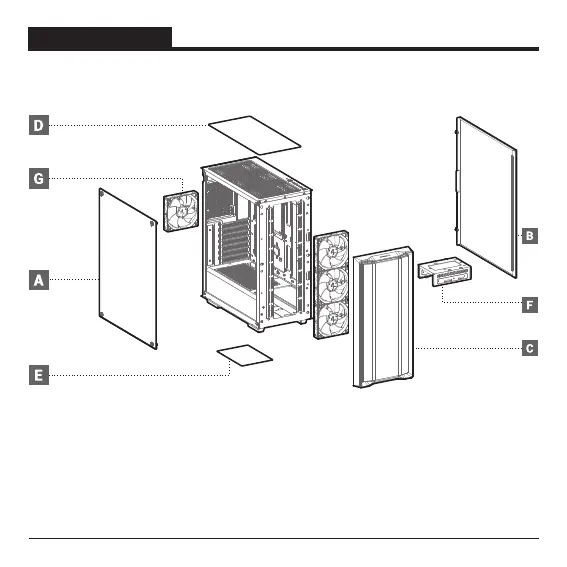 D

G

A

E

B

F

C