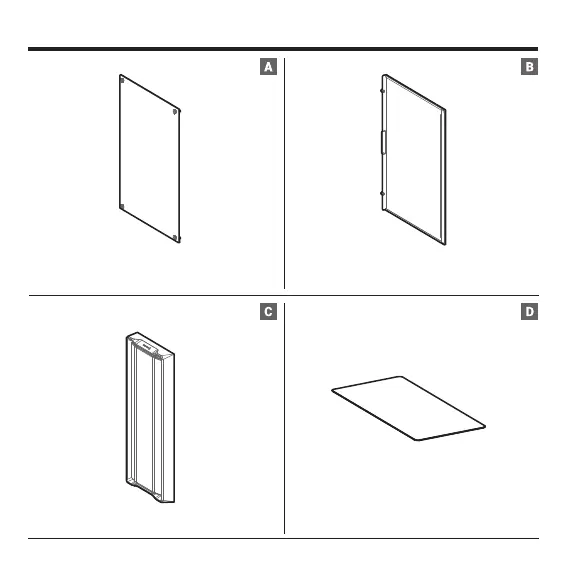 A

B

C

D