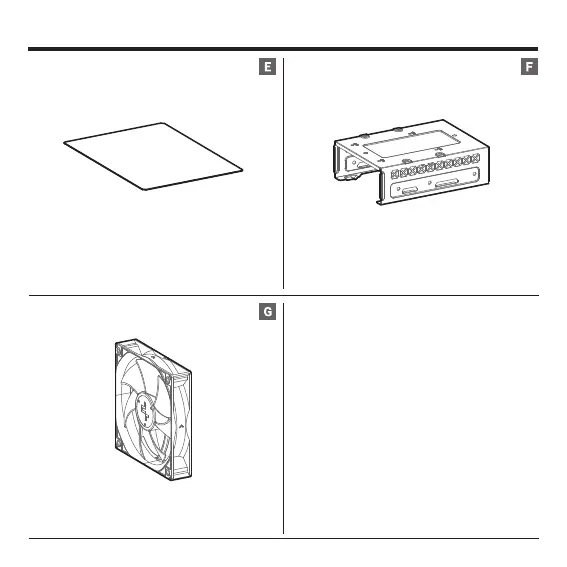 E

F

G