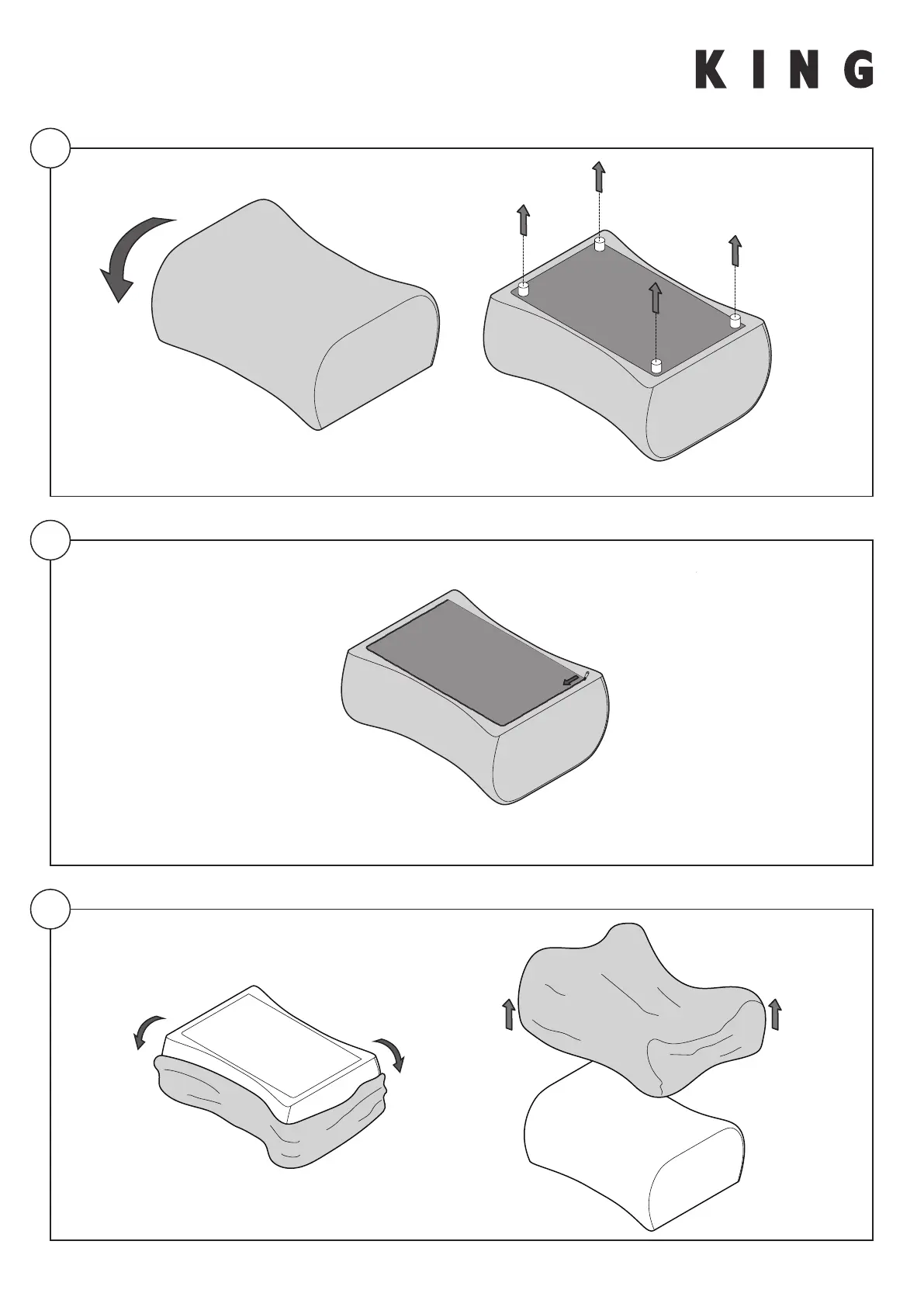 KING