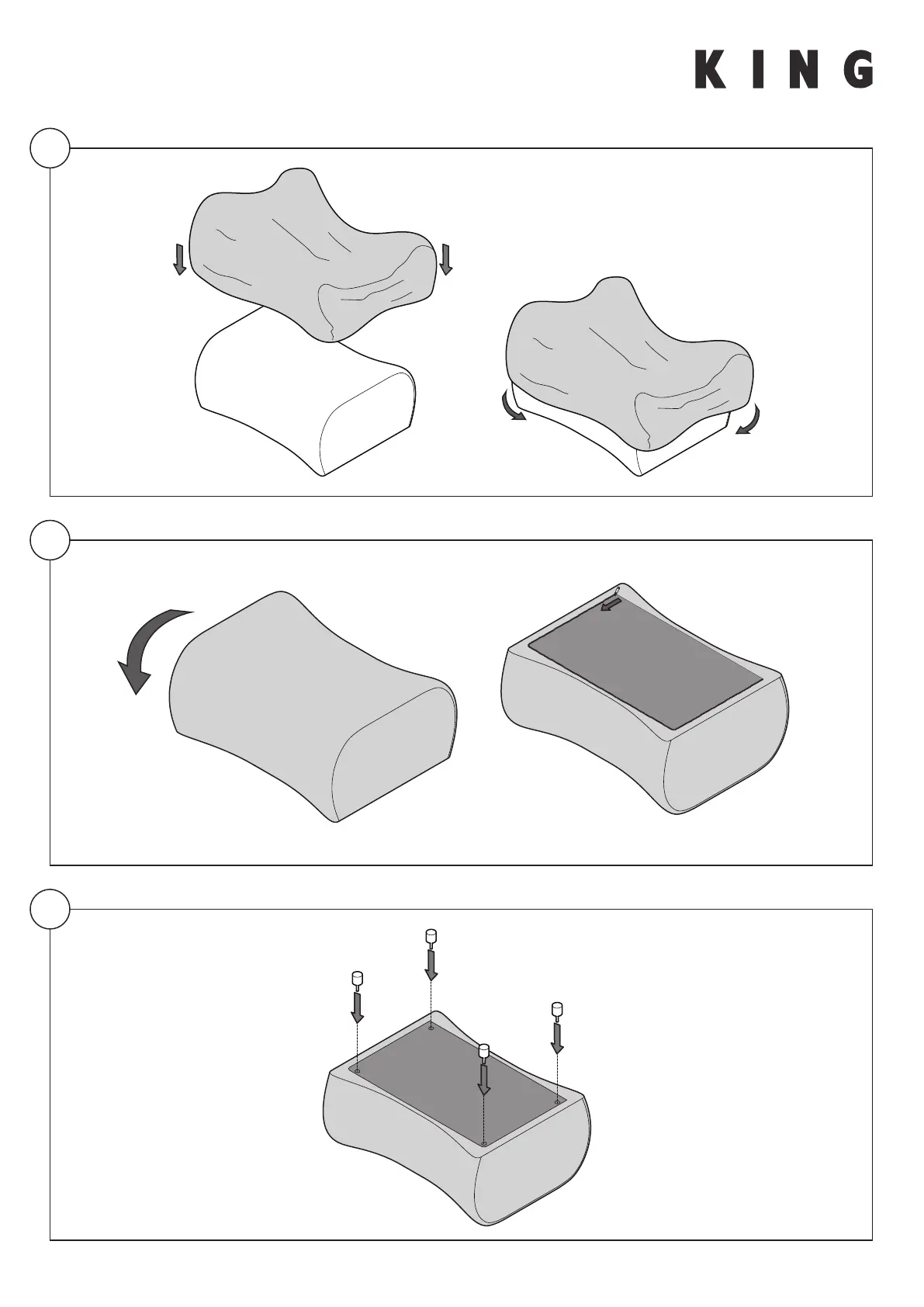 KING