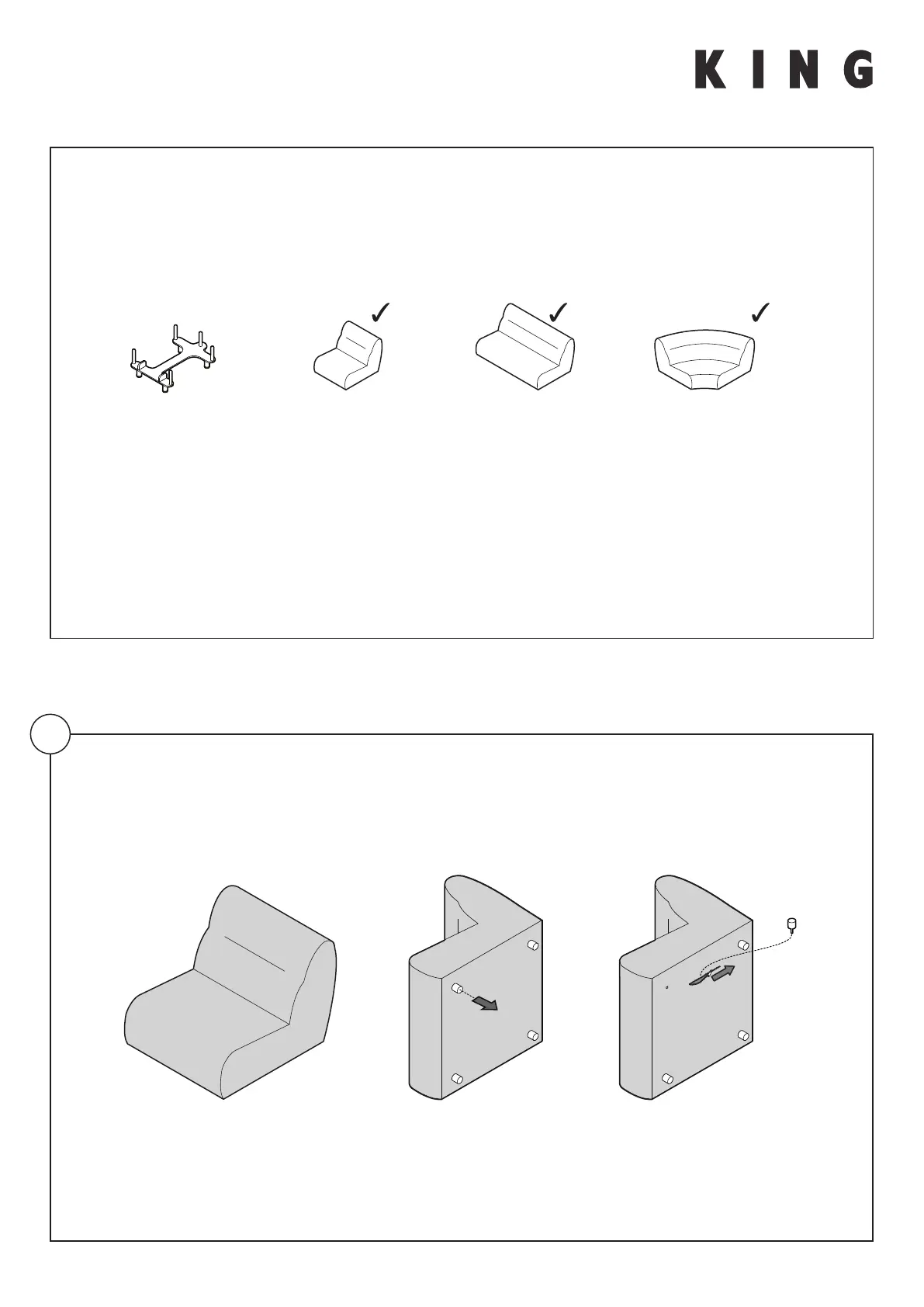 KING