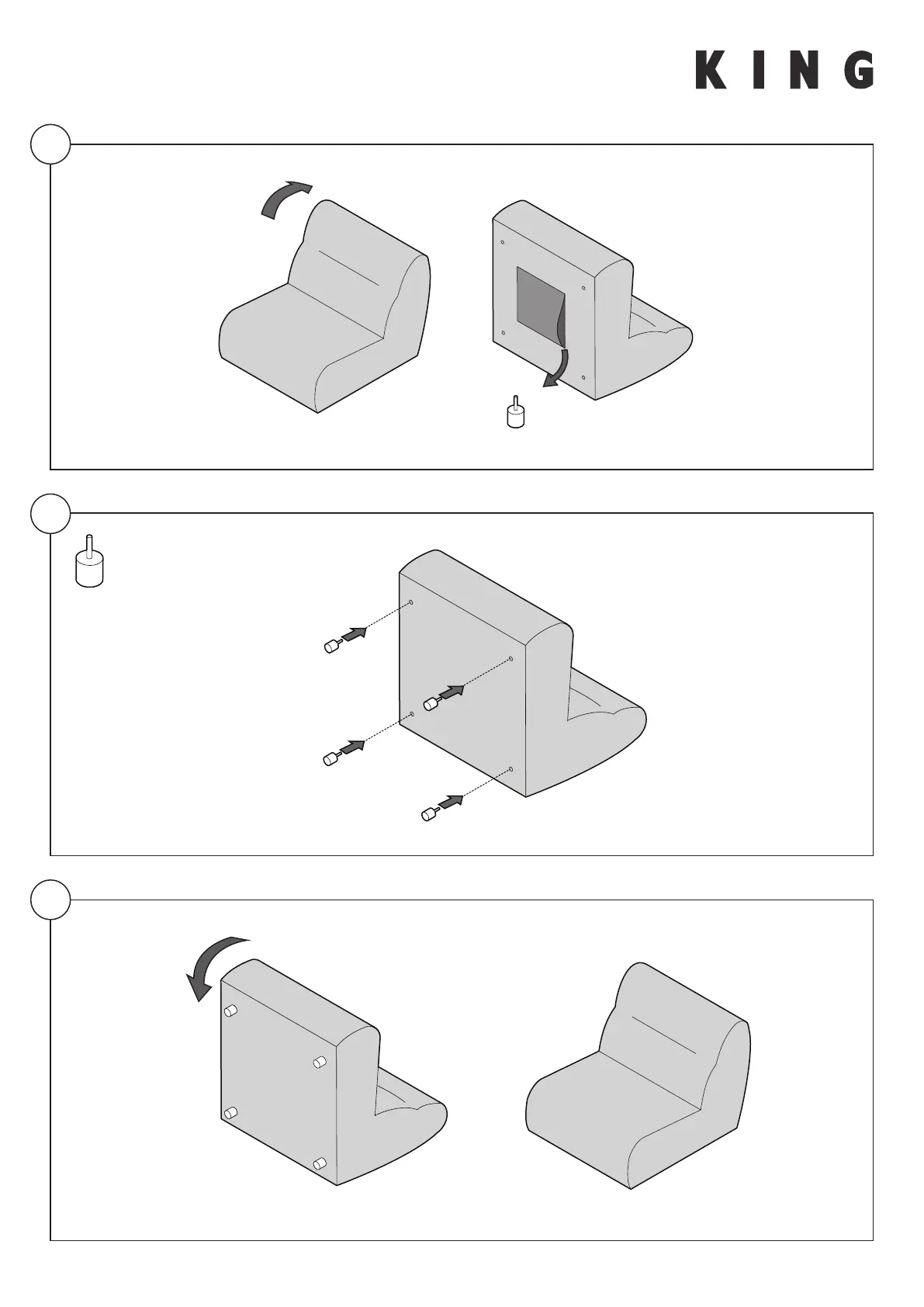 KING